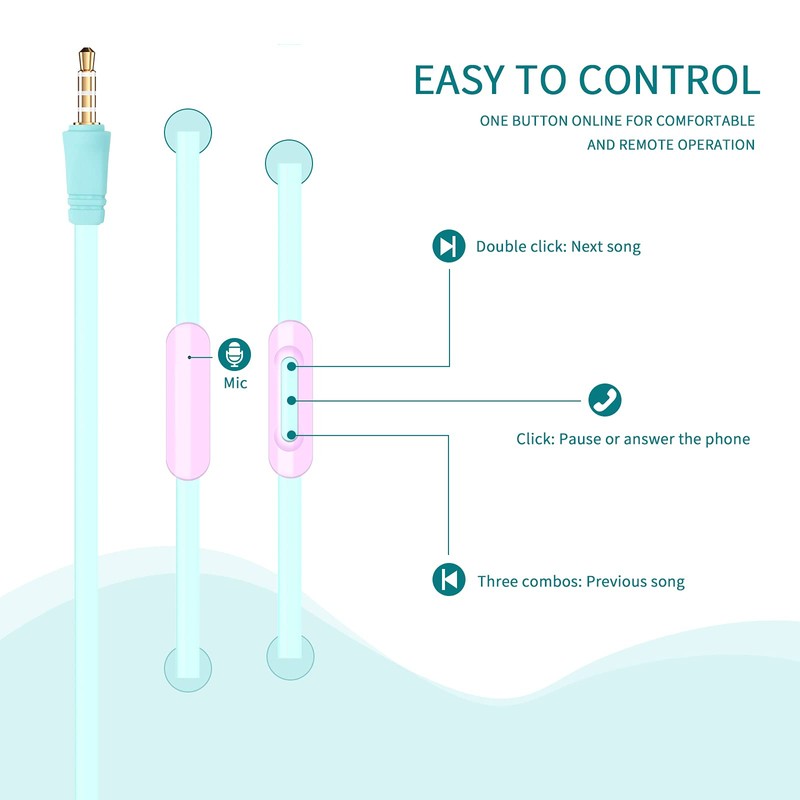 EASY TO CONTROL

ONE BUTTON ONLINE FOR COMFORTABLE AND REMOTE OPERATION

Double click: Next song

Mic

Click: Pause or answer the phone

Three combos: Previous song