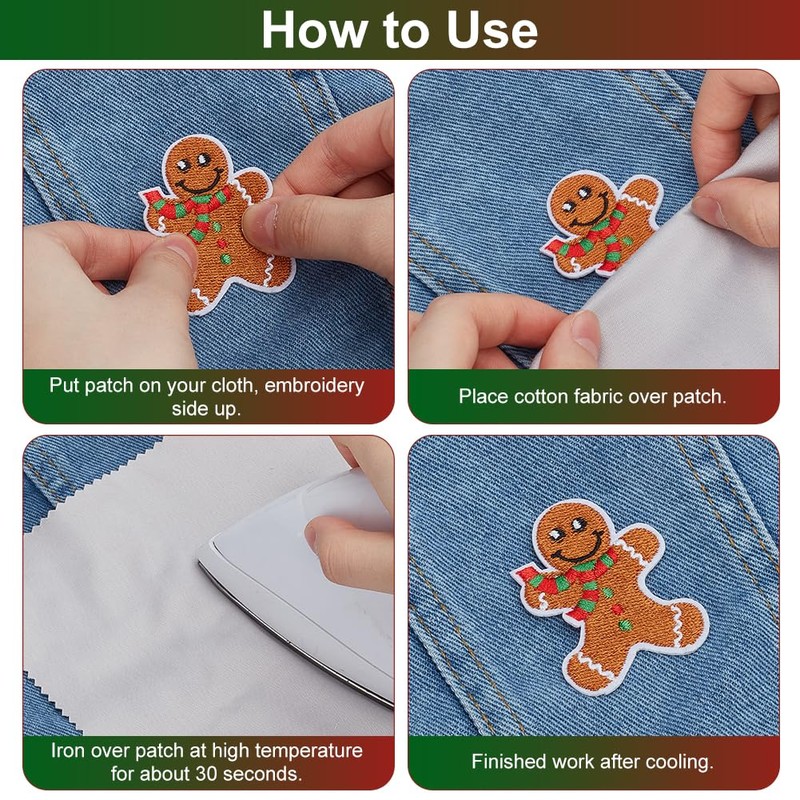 How to Use

Put patch on your cloth, embroidery side up.

Place cotton fabric over patch.

Iron over patch at high temperature for about 30 seconds.

Finished work after cooling.