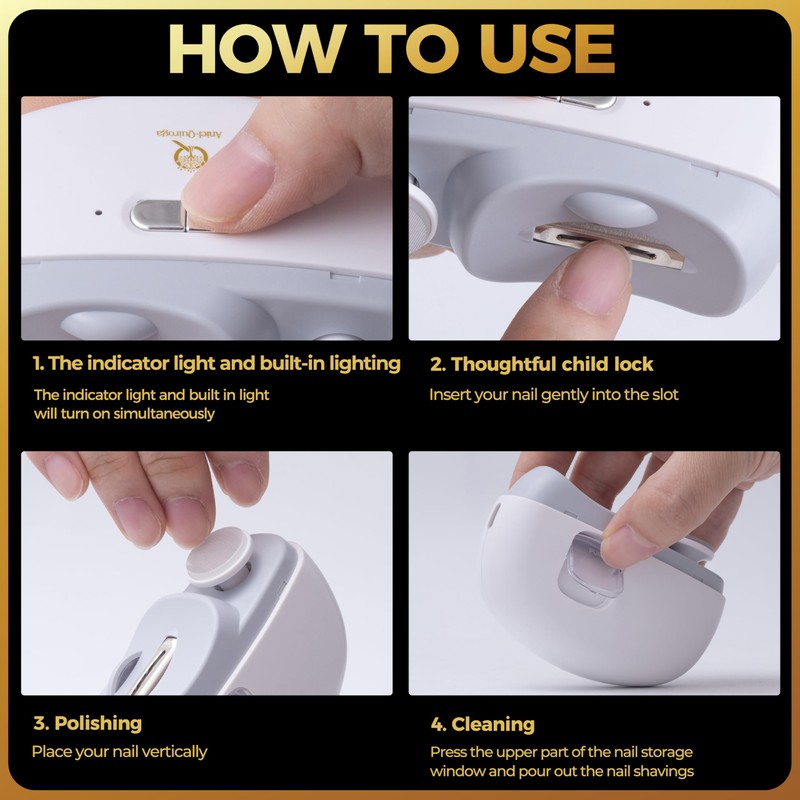 HOW TO USE

Ariel-Quiroga

1. The indicator light and built-in lighting

The indicator light and built in light will turn on simultaneously

2. Thoughtful child lock

Insert your nail gently into the slot

3. Polishing

Place your nail vertically

4. Cleaning

Press the upper part of the nail storage window and pour out the nail shavings