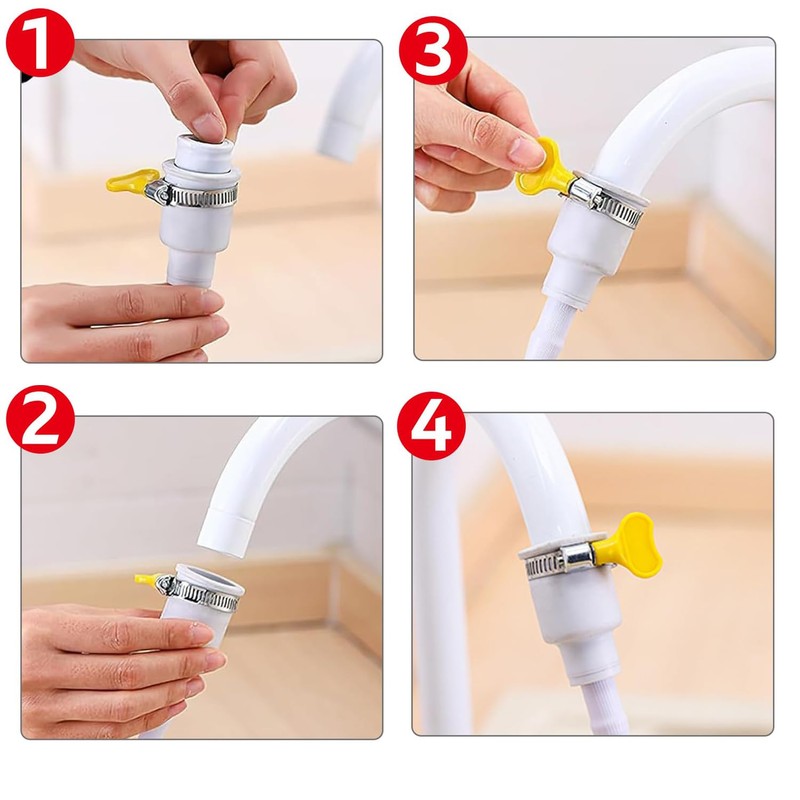 1
3
2
4