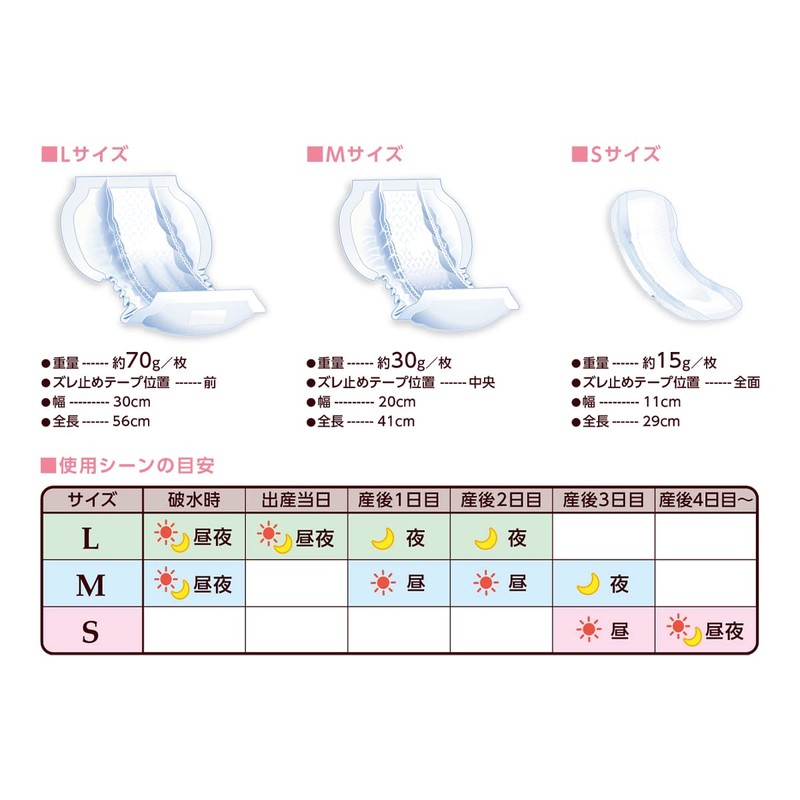 ■Lサイズ

●重量 ------ 約70g／枚
●ズレ止めテープ位置 ------ 前
●幅 --------- 30cm
●全長 ------ 56cm

■Mサイズ

●重量 ------ 約30g／枚
●ズレ止めテープ位置 ------ 中央
●幅 --------- 20cm
●全長 ------ 41cm

■Sサイズ

●重量 ------ 約15g／枚
●ズレ止めテープ位置 ------ 全面
●幅 --------- 11cm
●全長 ------ 29cm

■使用シーンの目安

| サイズ | 破水時 | 出産当日 | 産後1日目 | 産後2日目 | 産後3日目 | 産後4日目〜 |
|---|---|---|---|---|---|---|
| L | 昼夜 | 昼夜 | 夜 | 夜 | | |
| M | 昼夜 | | 昼 | 昼 | 夜 | |
| S | | | | | 昼 | 昼夜 |