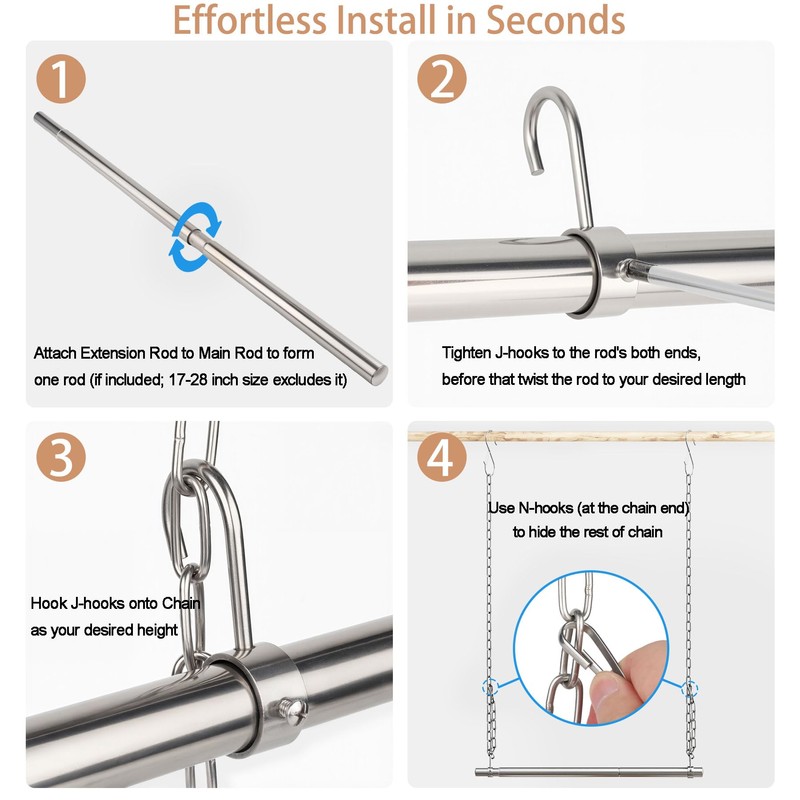 Effortless Install in Seconds

1

Attach Extension Rod to Main Rod to form one rod (if included; 17-28 inch size excludes it)

2

Tighten J-hooks to the rod's both ends, before that twist the rod to your desired length

3

Hook J-hooks onto Chain as your desired height

4

Use N-hooks (at the chain end) to hide the rest of chain