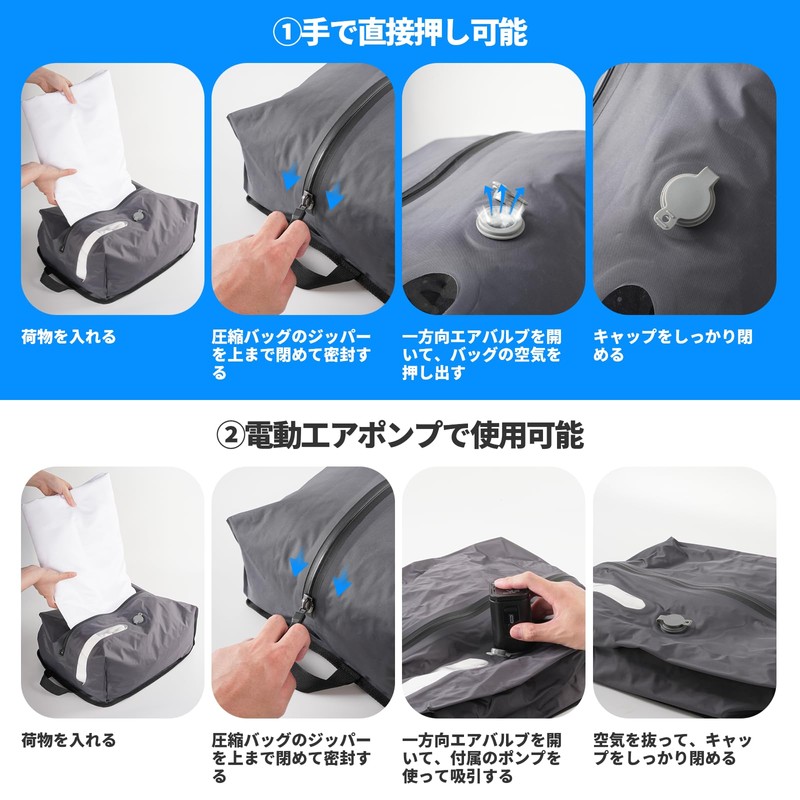 ①手で直接押し可能

荷物を入れる

圧縮バッグのジッパーを上まで閉めて密封する

一方向エアバルブを開いて、バッグの空気を押し出す

キャップをしっかり閉める

②電動エアポンプで使用可能

荷物を入れる

圧縮バッグのジッパーを上まで閉めて密封する

一方向エアバルブを開いて、付属のポンプを使って吸引する

空気を抜って、キャップをしっかり閉める