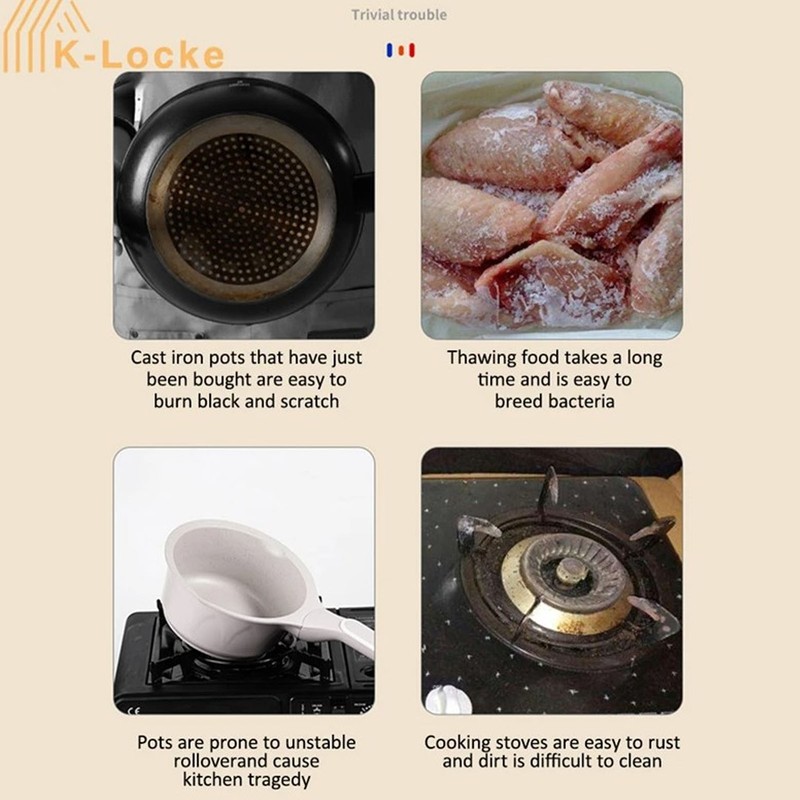 K-Locke

Trivial trouble

Cast iron pots that have just been bought are easy to burn black and scratch

Thawing food takes a long time and is easy to breed bacteria

Pots are prone to unstable rolloverand cause kitchen tragedy

Cooking stoves are easy to rust and dirt is difficult to clean