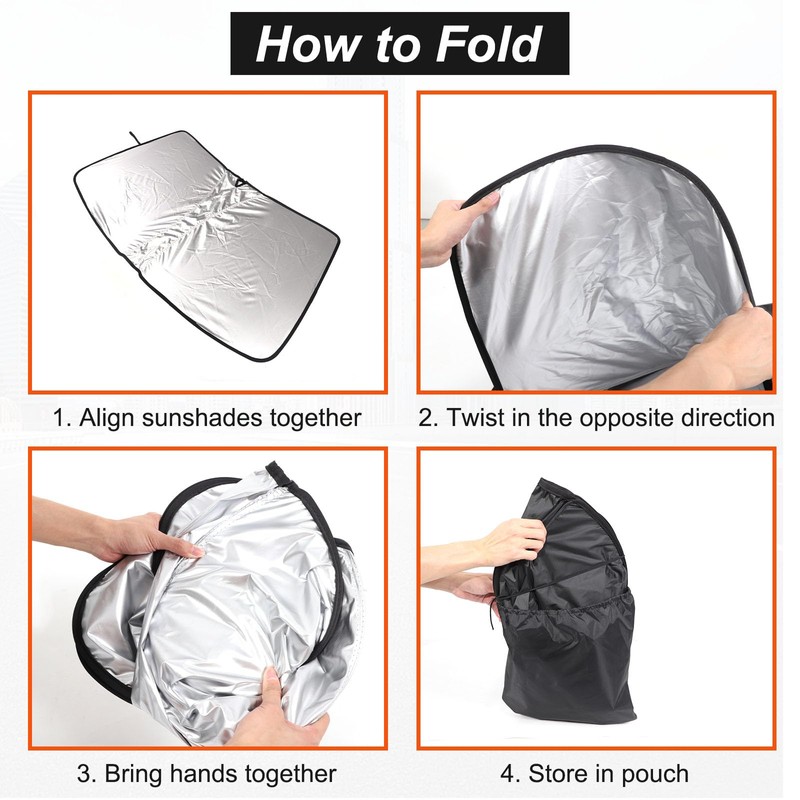 How to Fold

1. Align sunshades together

2. Twist in the opposite direction

3. Bring hands together

4. Store in pouch