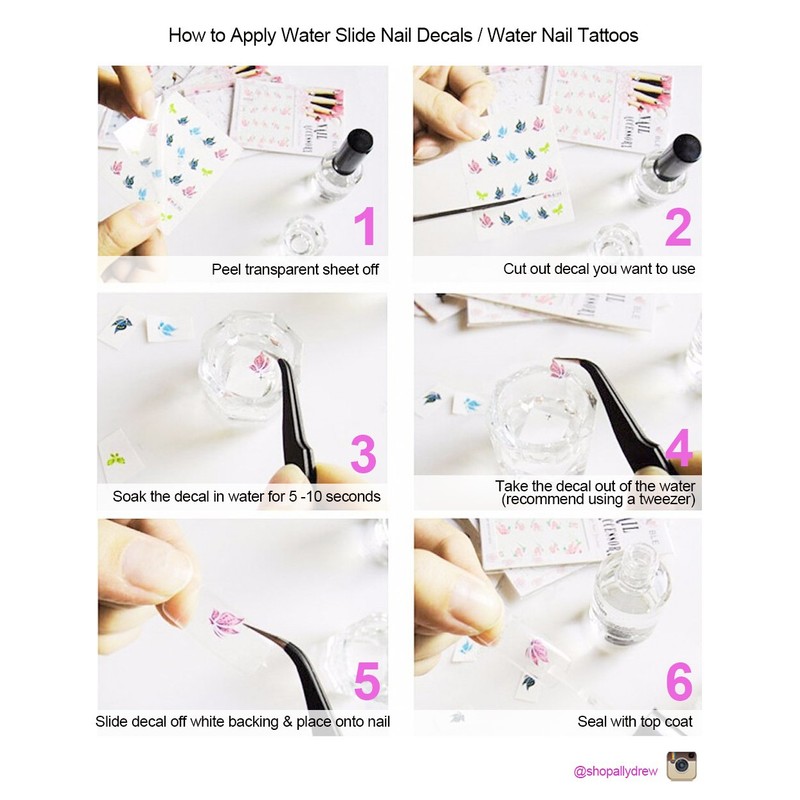 How to Apply Water Slide Nail Decals / Water Nail Tattoos

1
Peel transparent sheet off

2
Cut out decal you want to use

3
Soak the decal in water for 5 -10 seconds

4
Take the decal out of the water (recommend using a tweezer)

5
Slide decal off white backing & place onto nail

6
Seal with top coat

@shopallydrew