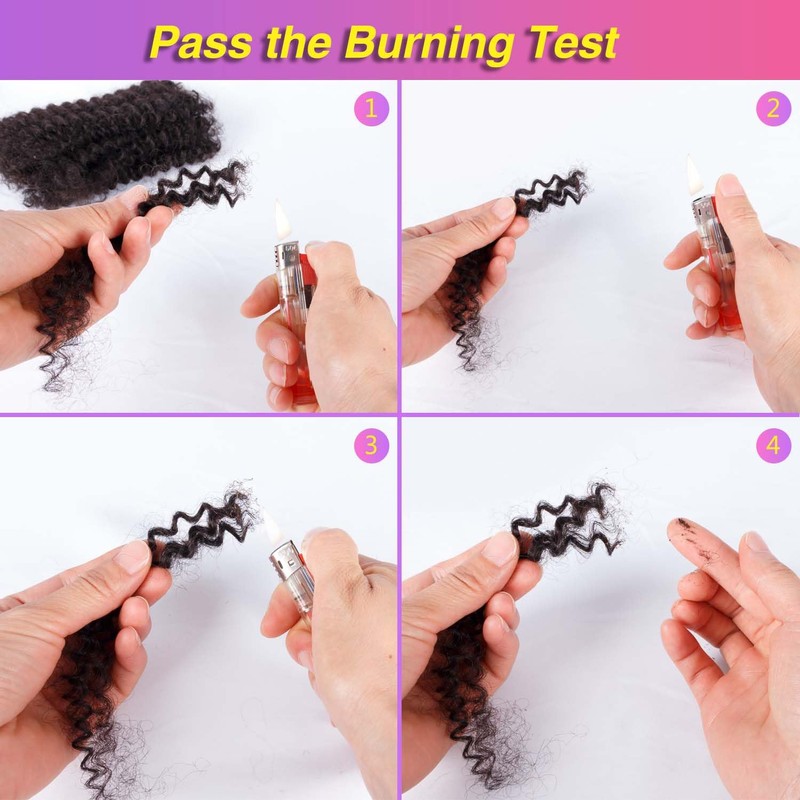 Pass the Burning Test

1

2

3

4