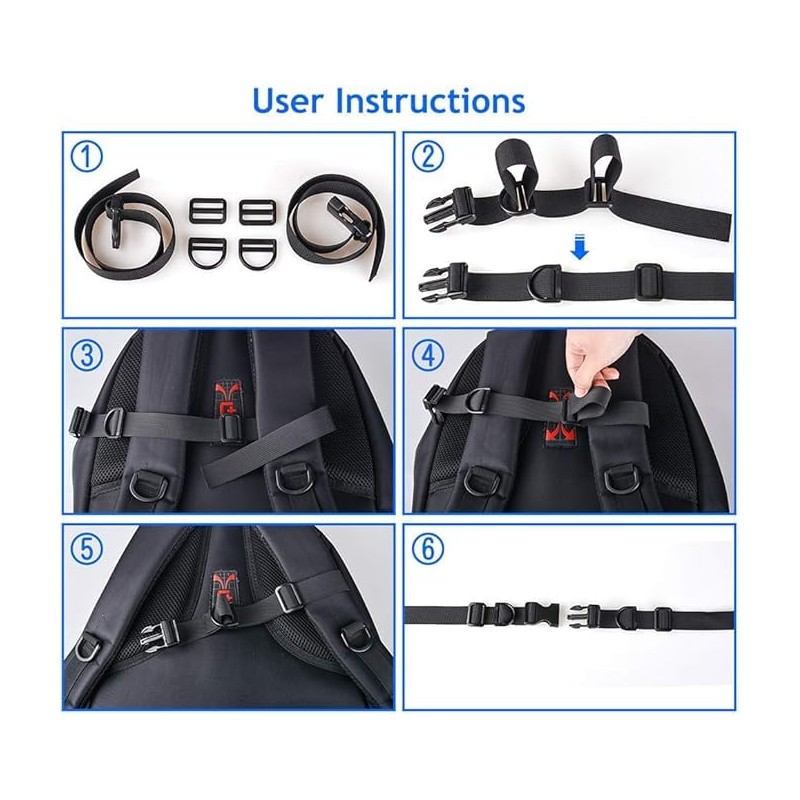 User Instructions

①

②

③

④

⑤

⑥