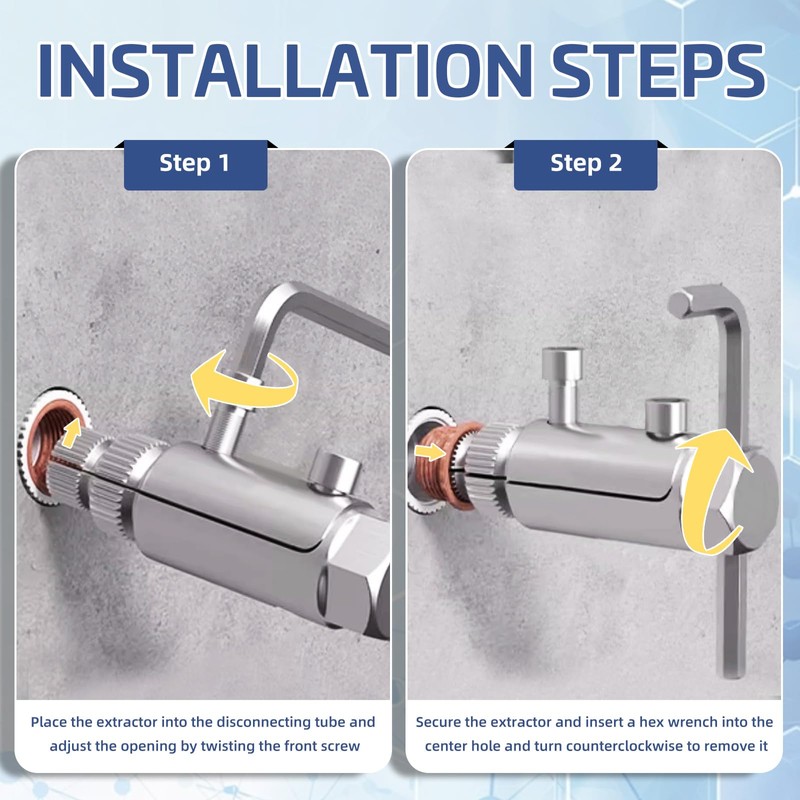 INSTALLATION STEPS

Step 1

Place the extractor into the disconnecting tube and adjust the opening by twisting the front screw

Step 2

Secure the extractor and insert a hex wrench into the center hole and turn counterclockwise to remove it