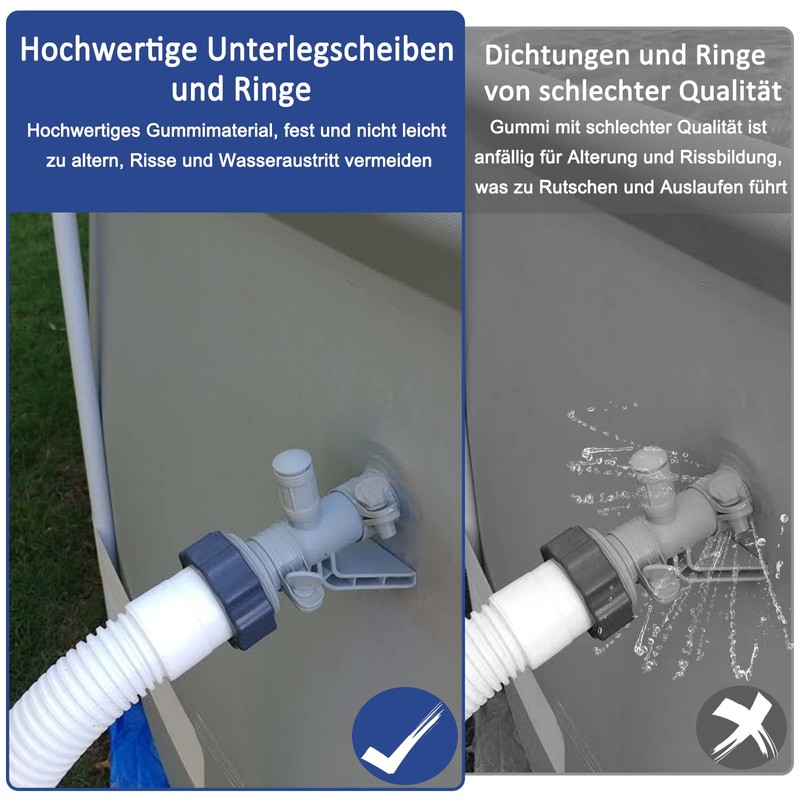 Hochwertige Unterlegscheiben und Ringe

Hochwertiges Gummimaterial, fest und nicht leicht zu altern, Risse und Wasseraustritt vermeiden

Dichtungen und Ringe von schlechter Qualität

Gummi mit schlechter Qualität ist anfällig für Alterung und Rissbildung, was zu Rutschen und Auslaufen führt