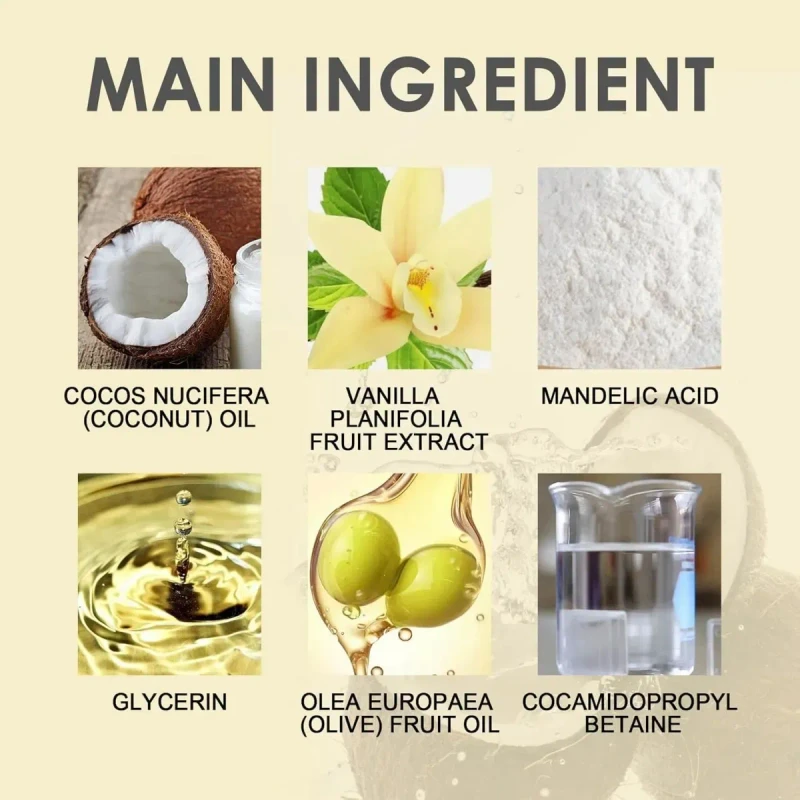 MAIN INGREDIENT

COCOS NUCIFERA (COCONUT) OIL

VANILLA PLANIFOLIA FRUIT EXTRACT

MANDELIC ACID

GLYCERIN

OLEA EUROPAEA (OLIVE) FRUIT OIL

COCAMIDOPROPYL BETAINE