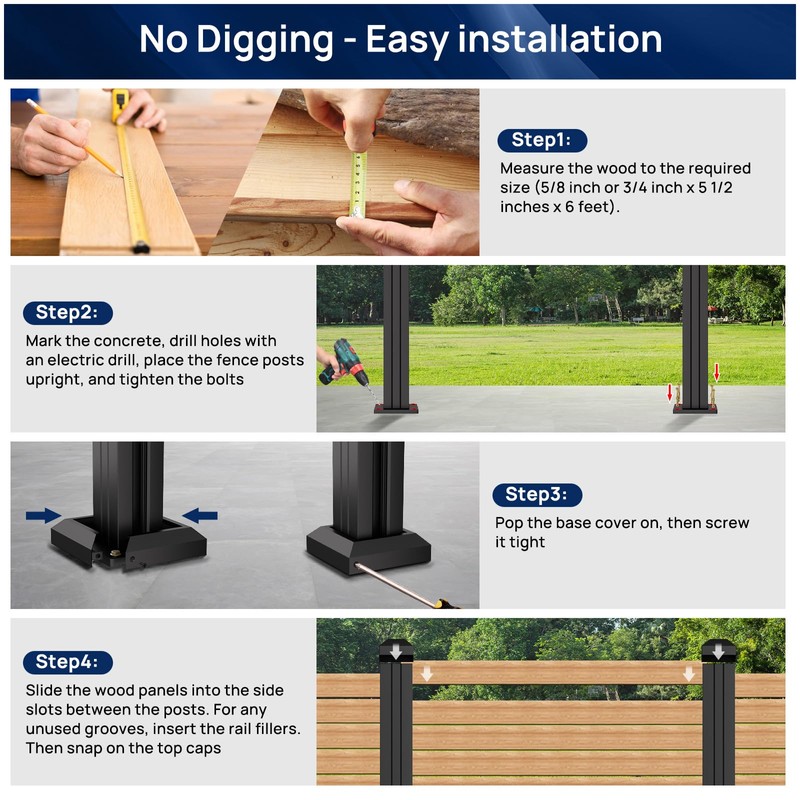 No Digging - Easy installation

Step1:

Measure the wood to the required size (5/8 inch or 3/4 inch x 5 1/2 inches x 6 feet).

Step2:

Mark the concrete, drill holes with an electric drill, place the fence posts upright, and tighten the bolts

Step3:

Pop the base cover on, then screw it tight

Step4:

Slide the wood panels into the side slots between the posts. For any unused grooves, insert the rail fillers. Then snap on the top caps