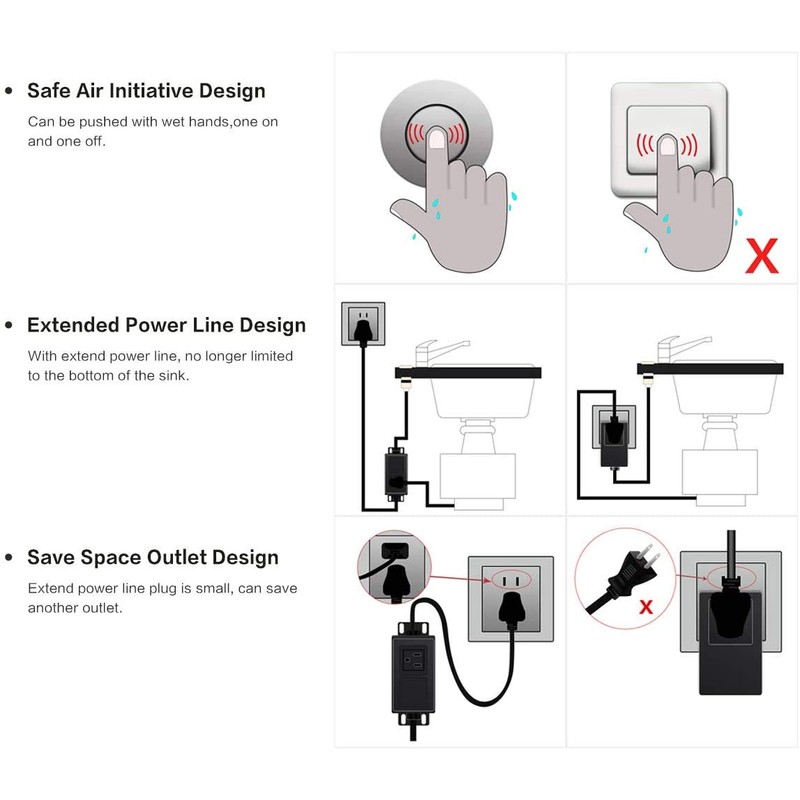 • Safe Air Initiative Design

Can be pushed with wet hands,one on and one off.

X

• Extended Power Line Design

With extend power line, no longer limited to the bottom of the sink.

• Save Space Outlet Design

Extend power line plug is small, can save another outlet.

x