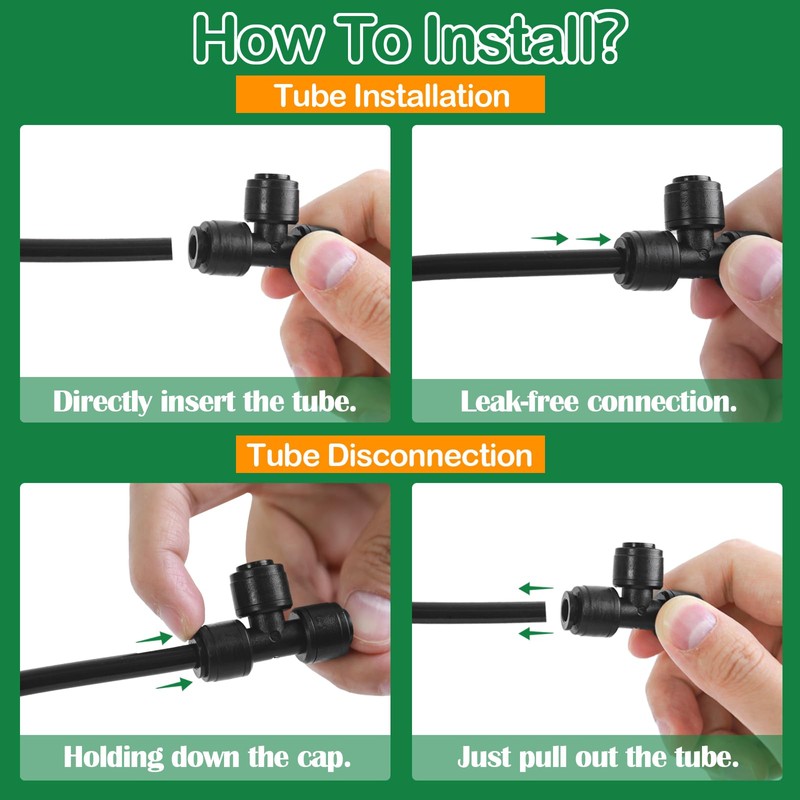 How To Install?

Tube Installation

Directly insert the tube.

Leak-free connection.

Tube Disconnection

Holding down the cap.

Just pull out the tube.