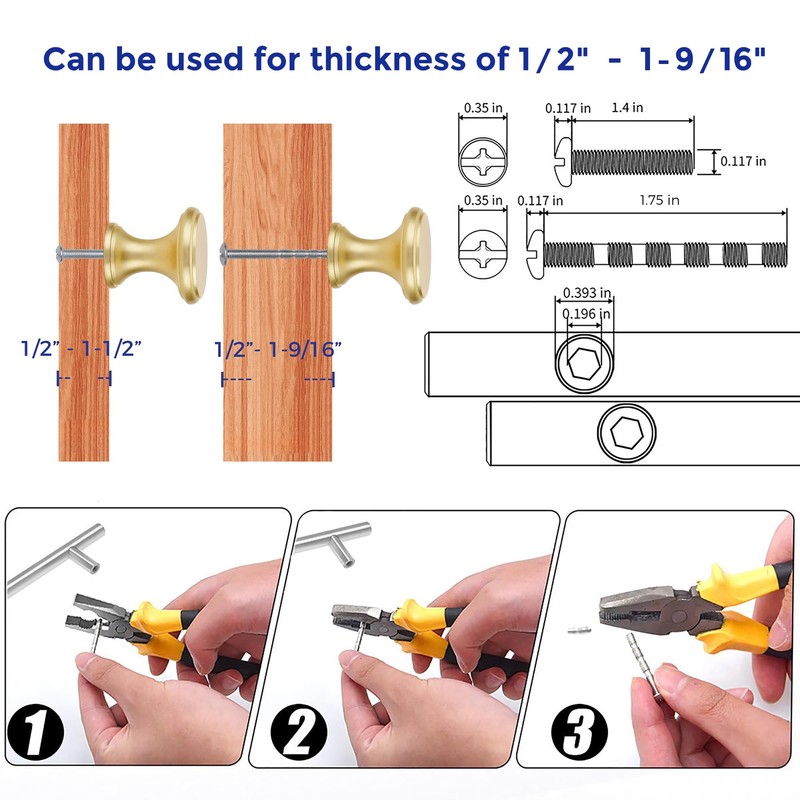 Can be used for thickness of 1/2" - 1-9/16"

1/2" - 1-1/2"

1/2"- 1-9/16"

0.35 in
0.117 in
1.4 in
0.117 in

0.35 in
0.117 in
1.75 in

0.393 in
0.196 in

1

2

3