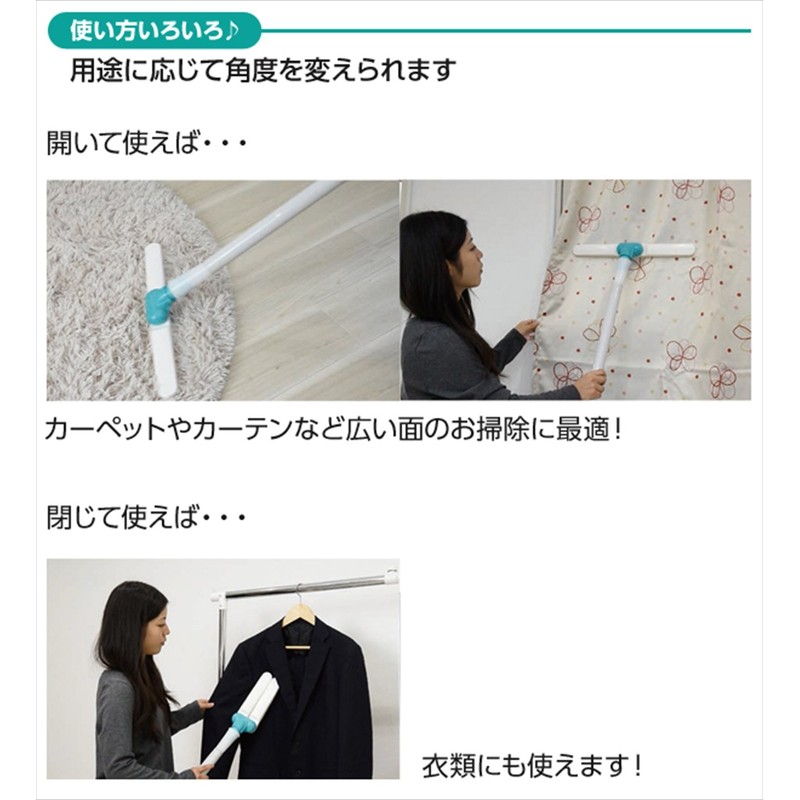 使い方いろいろ♪

用途に応じて角度を変えられます

開いて使えば・・・

カーペットやカーテンなど広い面のお掃除に最適！

閉じて使えば・・・

衣類にも使えます！