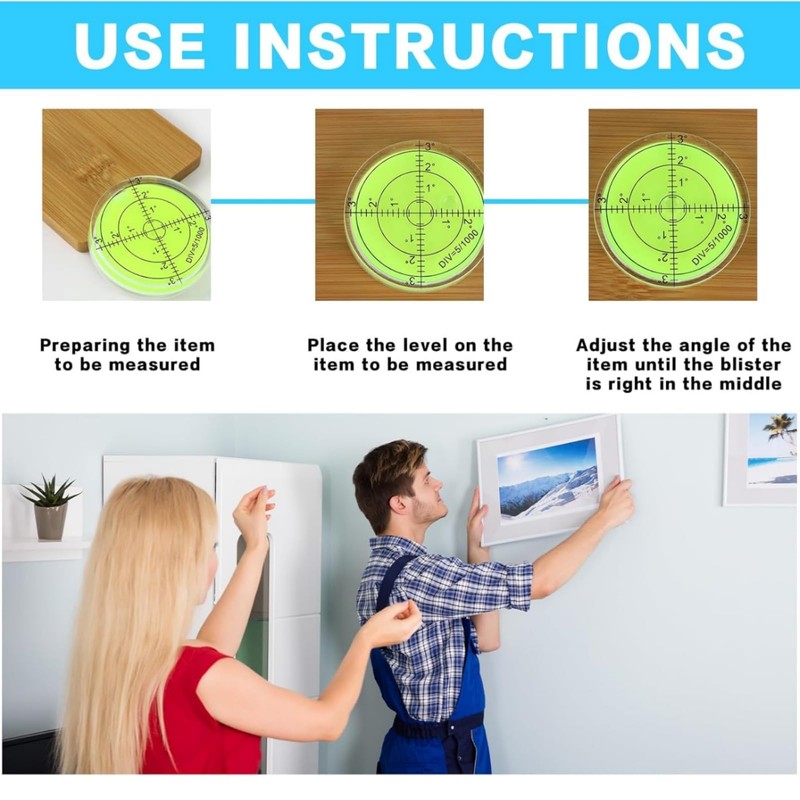 USE INSTRUCTIONS

3° 2° 1° 1° 2° 3° 3° 2° 1° 1° 2° 3° DIV=5/1000

3° 2° 1° 1° 2° 3° 3° 2° 1° 1° 2° 3° DIV=5/1000

3° 2° 1° 1° 2° 3° 3° 2° 1° 1° 2° 3° DIV=5/1000

Preparing the item to be measured

Place the level on the item to be measured

Adjust the angle of the item until the blister is right in the middle