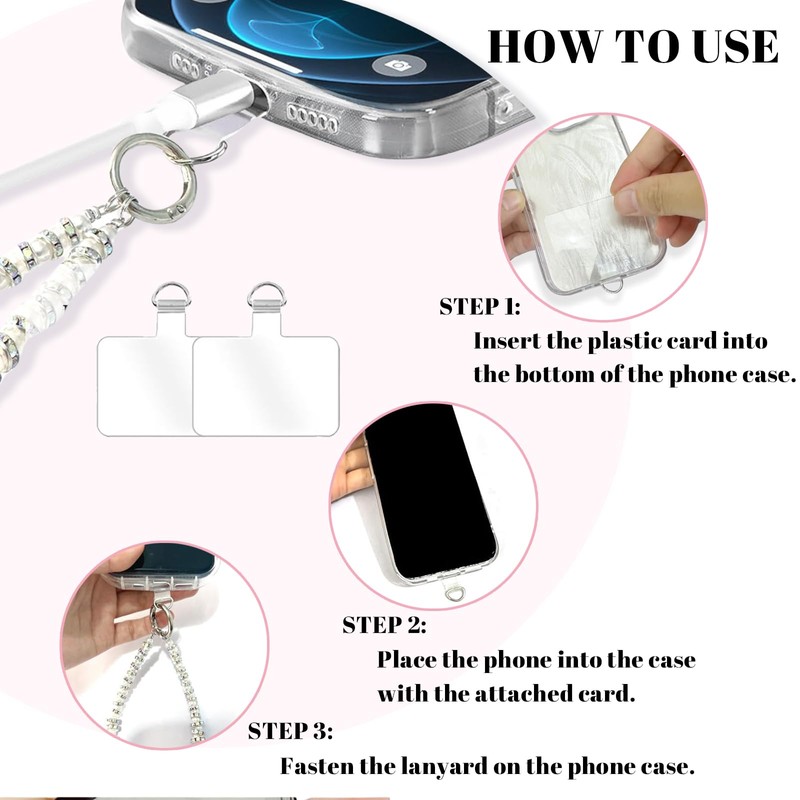 HOW TO USE

STEP 1:
Insert the plastic card into the bottom of the phone case.

STEP 2:
Place the phone into the case with the attached card.

STEP 3:
Fasten the lanyard on the phone case.