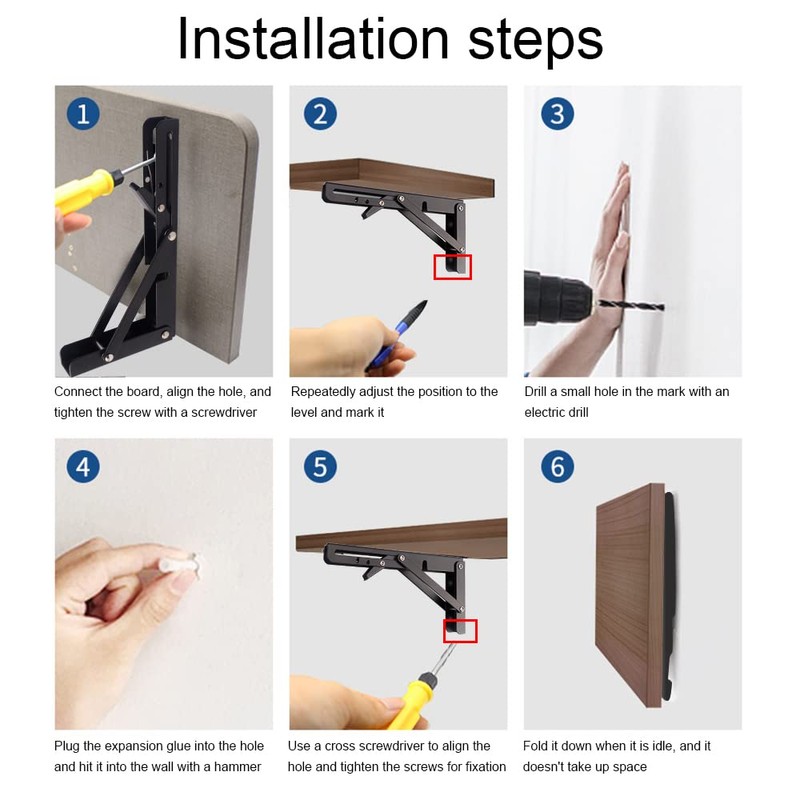 Installation steps

1

Connect the board, align the hole, and tighten the screw with a screwdriver

2

Repeatedly adjust the position to the level and mark it

3

Drill a small hole in the mark with an electric drill

4

Plug the expansion glue into the hole and hit it into the wall with a hammer

5

Use a cross screwdriver to align the hole and tighten the screws for fixation

6

Fold it down when it is idle, and it doesn't take up space