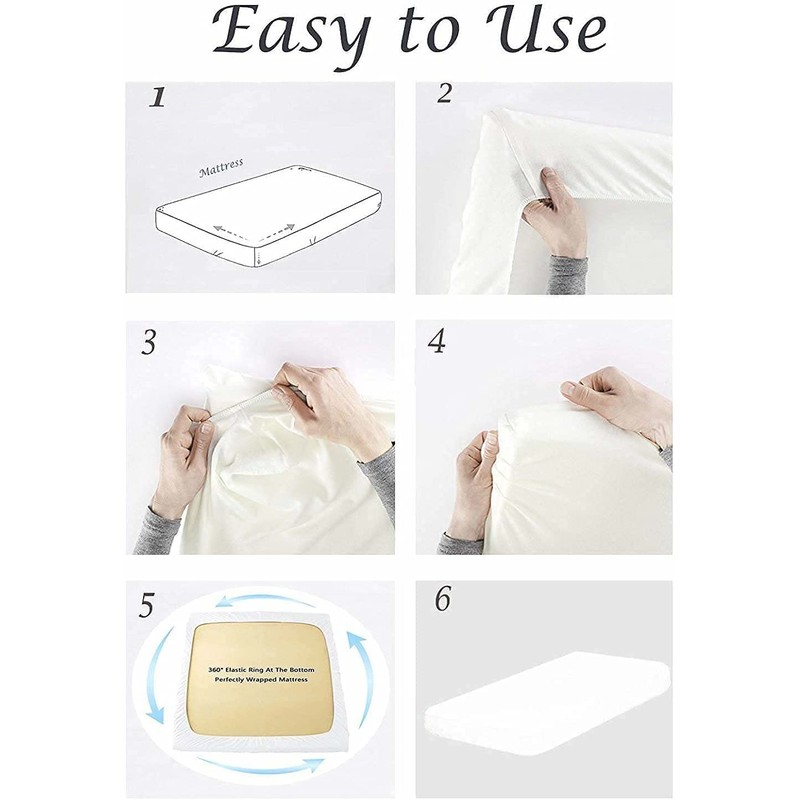 Easy to Use

1

Mattress

2

3

4

5

360° Elastic Ring At The Bottom
Perfectly Wrapped Mattress

6