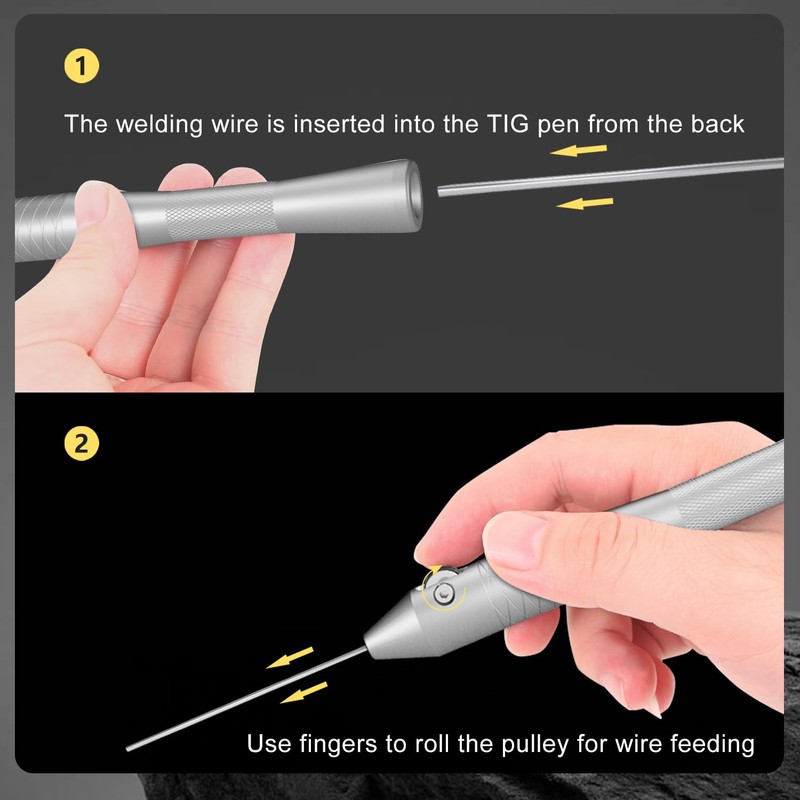 1

The welding wire is inserted into the TIG pen from the back

2

Use fingers to roll the pulley for wire feeding