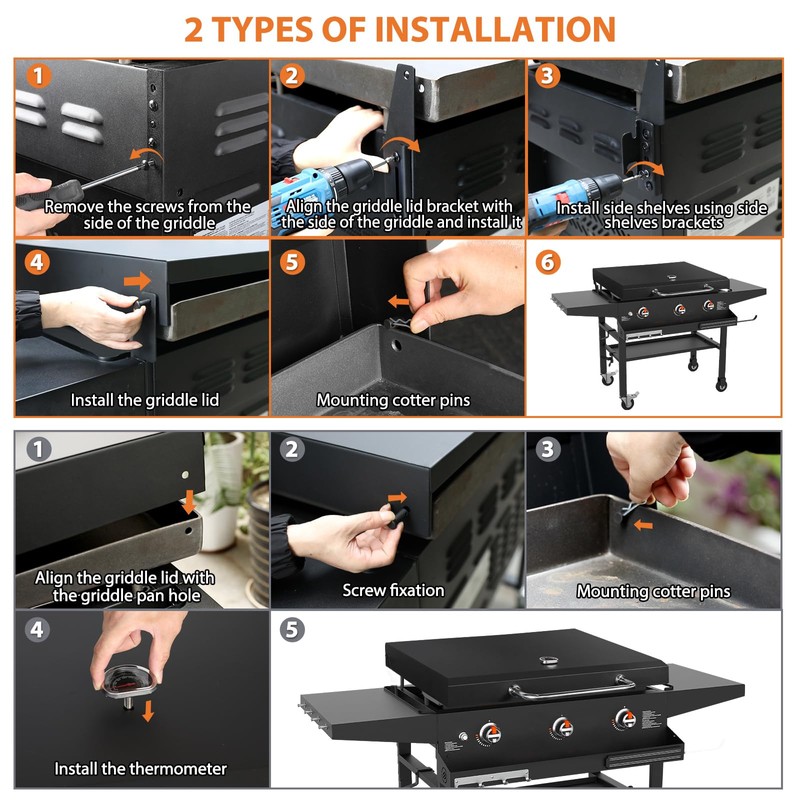 2 TYPES OF INSTALLATION

1
Remove the screws from the side of the griddle

2
Align the griddle lid bracket with the side of the griddle and install it

3
Install side shelves using side shelves brackets

4
Install the griddle lid

5
Mounting cotter pins

6

1
Align the griddle lid with the griddle pan hole

2
Screw fixation

3
Mounting cotter pins

4
Install the thermometer

5