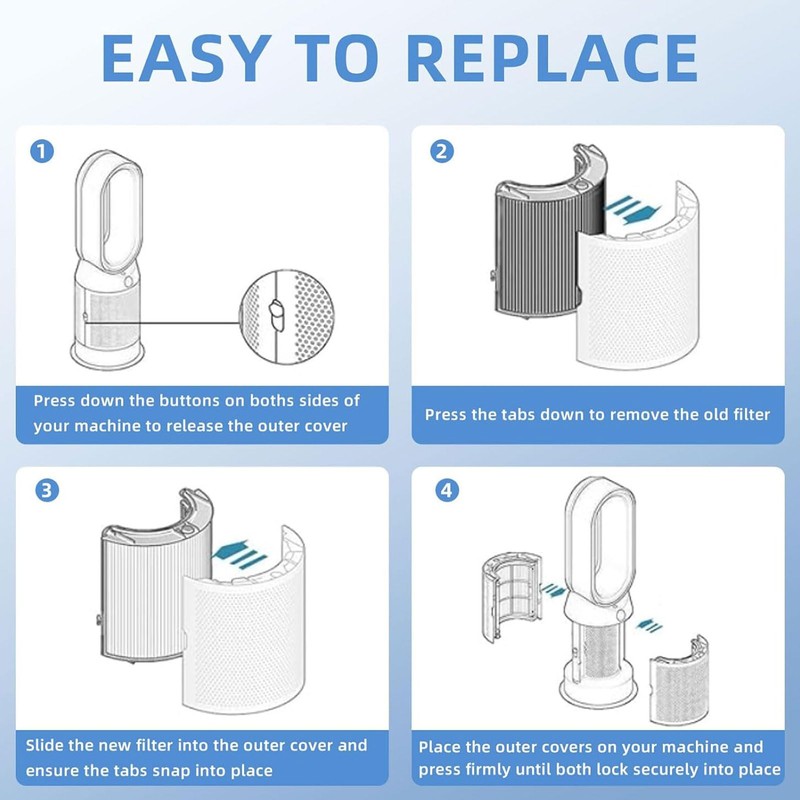 EASY TO REPLACE

1

Press down the buttons on boths sides of your machine to release the outer cover

2

Press the tabs down to remove the old filter

3

Slide the new filter into the outer cover and ensure the tabs snap into place

4

Place the outer covers on your machine and press firmly until both lock securely into place