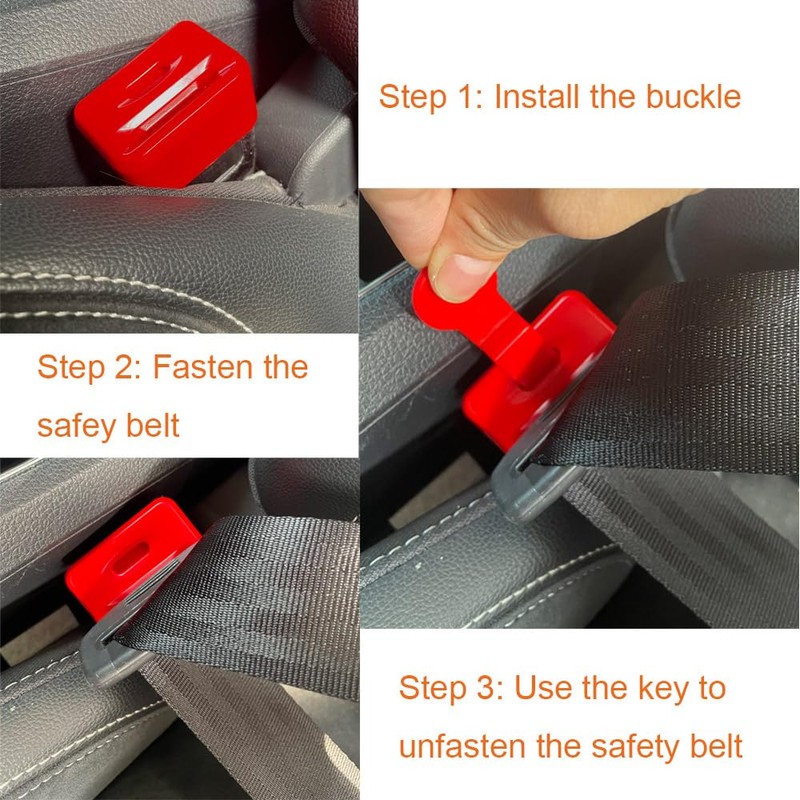 Step 1: Install the buckle

Step 2: Fasten the safey belt

Step 3: Use the key to unfasten the safety belt