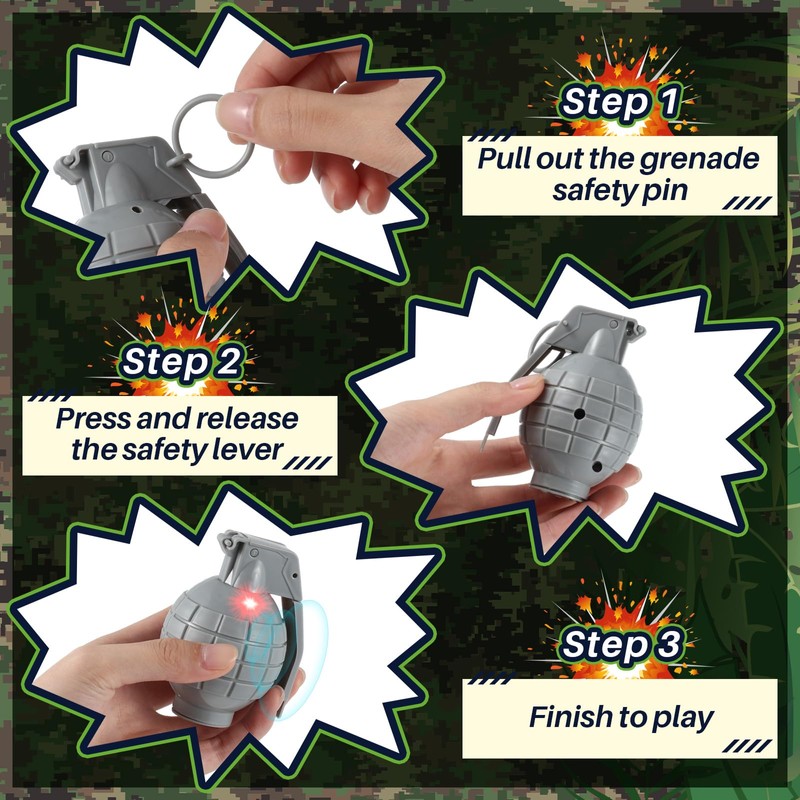 Step 1
Pull out the grenade safety pin

Step 2
Press and release the safety lever

Step 3
Finish to play