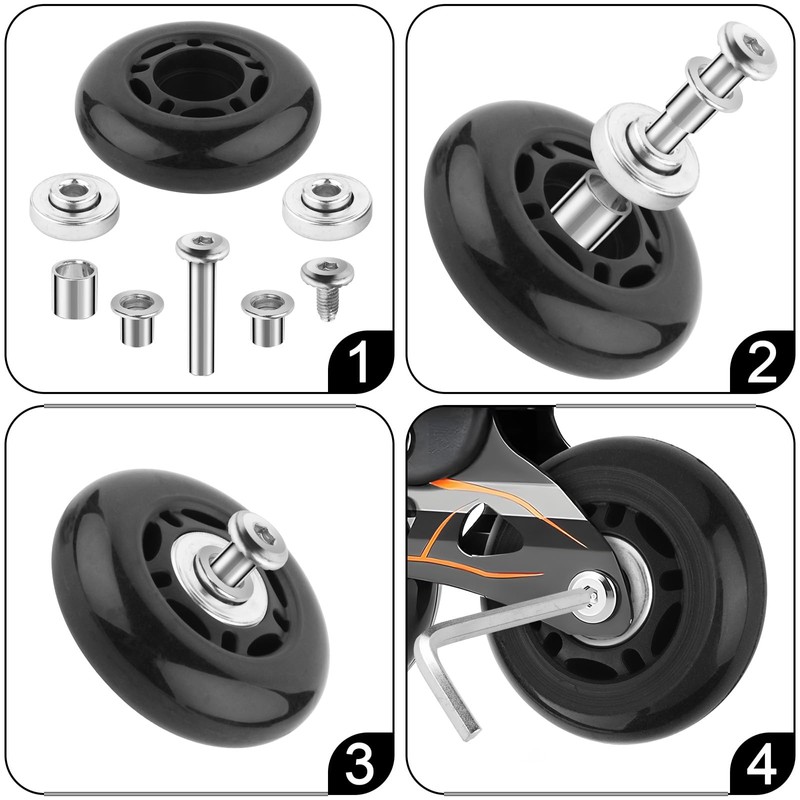 1
2
3
4