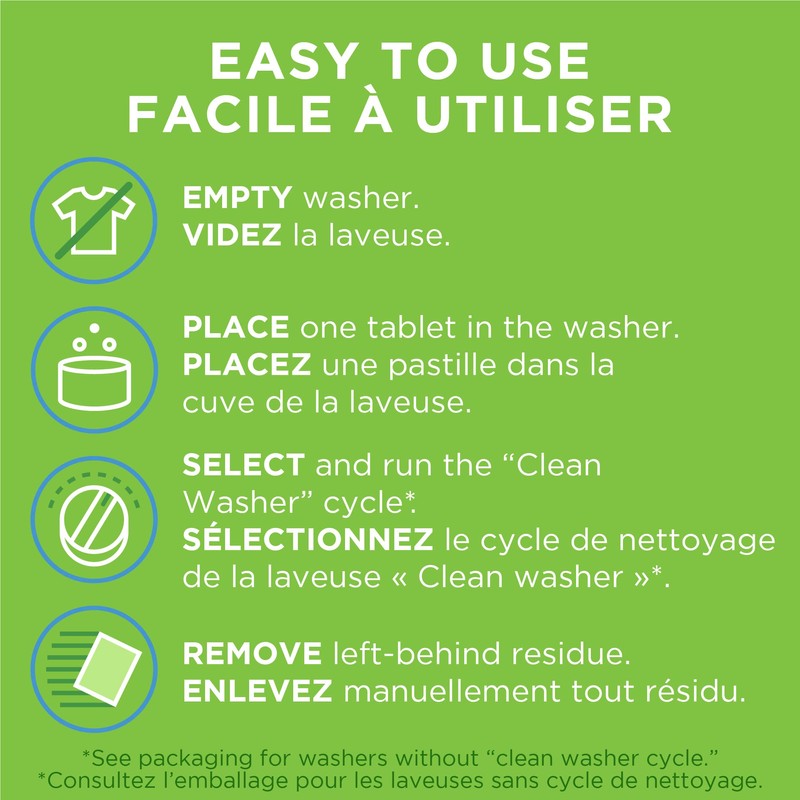 EASY TO USE
FACILE À UTILISER

EMPTY washer.
VIDEZ la laveuse.

PLACE one tablet in the washer.
PLACEZ une pastille dans la cuve de la laveuse.

SELECT and run the “Clean Washer” cycle*.
SÉLECTIONNEZ le cycle de nettoyage de la laveuse « Clean washer »*.

REMOVE left-behind residue.
ENLEVEZ manuellement tout résidu.

*See packaging for washers without “clean washer cycle.”
*Consultez l’emballage pour les laveuses sans cycle de nettoyage.