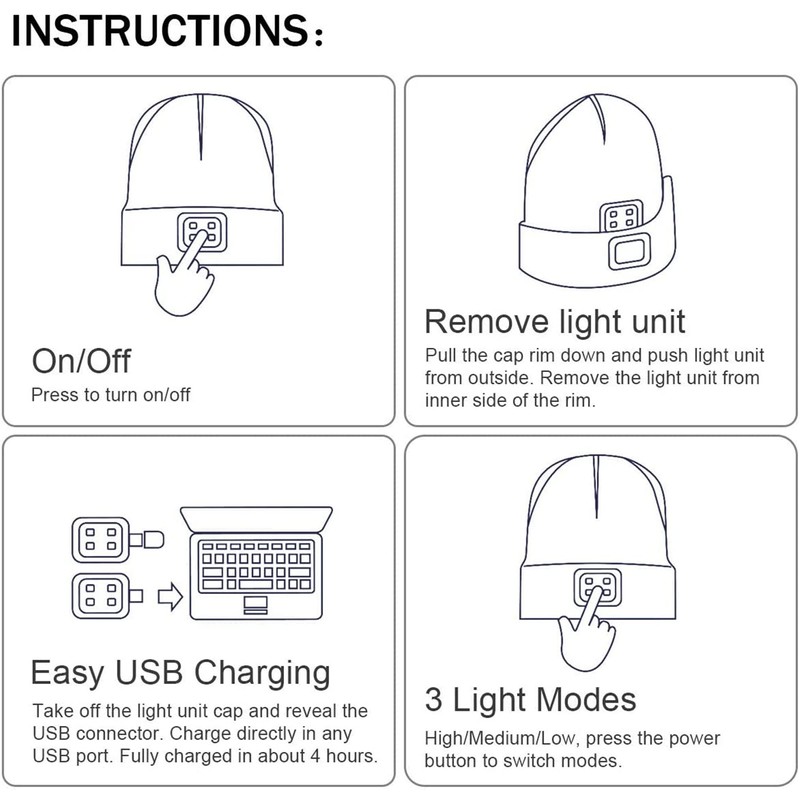 INSTRUCTIONS:

On/Off
Press to turn on/off

Remove light unit
Pull the cap rim down and push light unit from outside. Remove the light unit from inner side of the rim.

Easy USB Charging
Take off the light unit cap and reveal the USB connector. Charge directly in any USB port. Fully charged in about 4 hours.

3 Light Modes
High/Medium/Low, press the power button to switch modes.