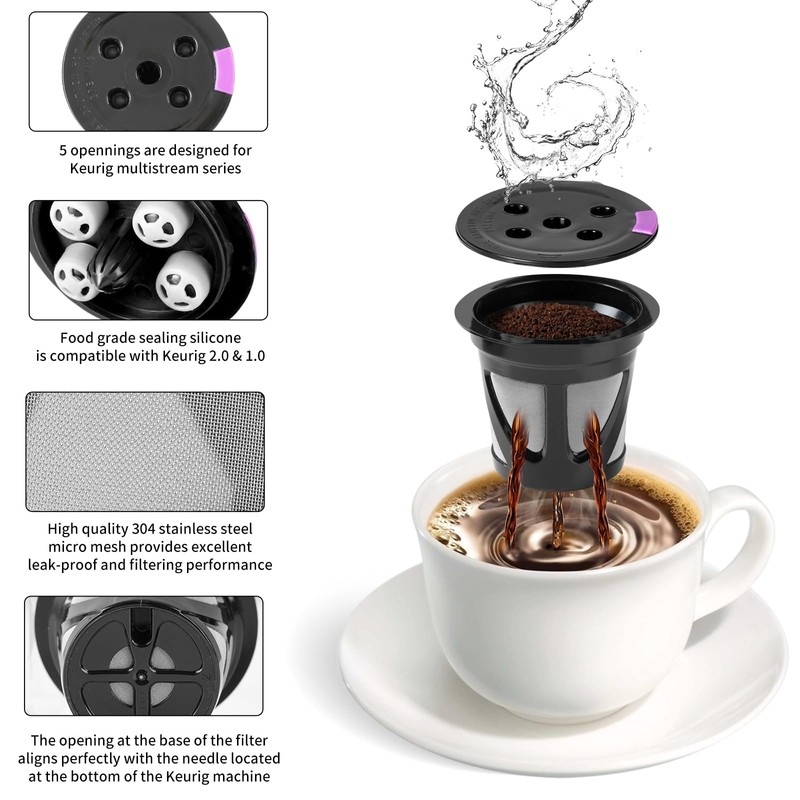 5 opennings are designed for Keurig multistream series

Food grade sealing silicone is compatible with Keurig 2.0 & 1.0

High quality 304 stainless steel micro mesh provides excellent leak-proof and filtering performance

The opening at the base of the filter aligns perfectly with the needle located at the bottom of the Keurig machine