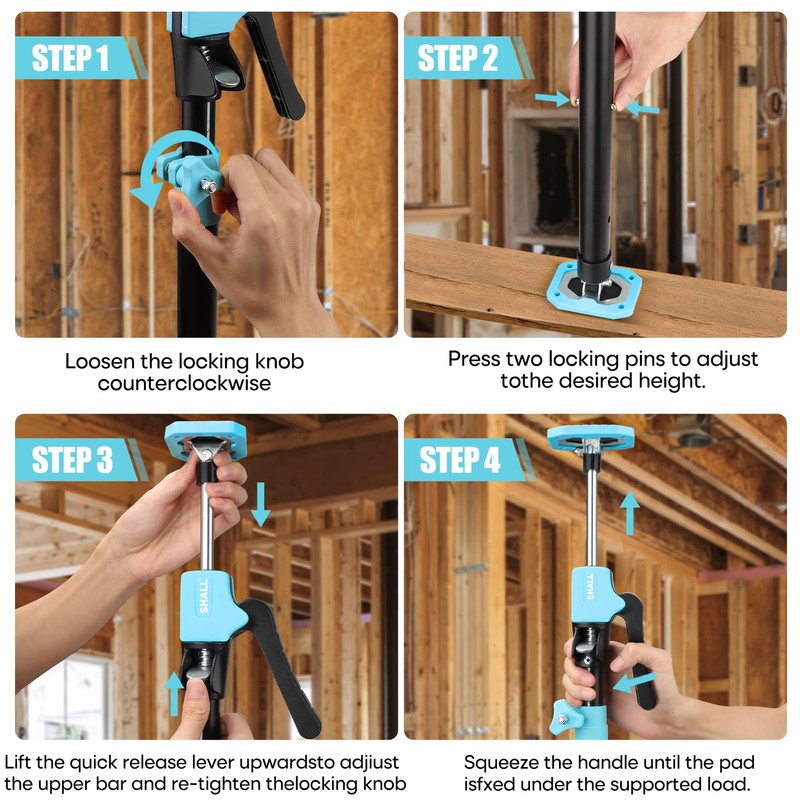 STEP 1

Loosen the locking knob counterclockwise

STEP 2

Press two locking pins to adjust tothe desired height.

STEP 3

SHALL

Lift the quick release lever upwardsto adjiust the upper bar and re-tighten thelocking knob

STEP 4

SHALL

Squeeze the handle until the pad isfxed under the supported load.