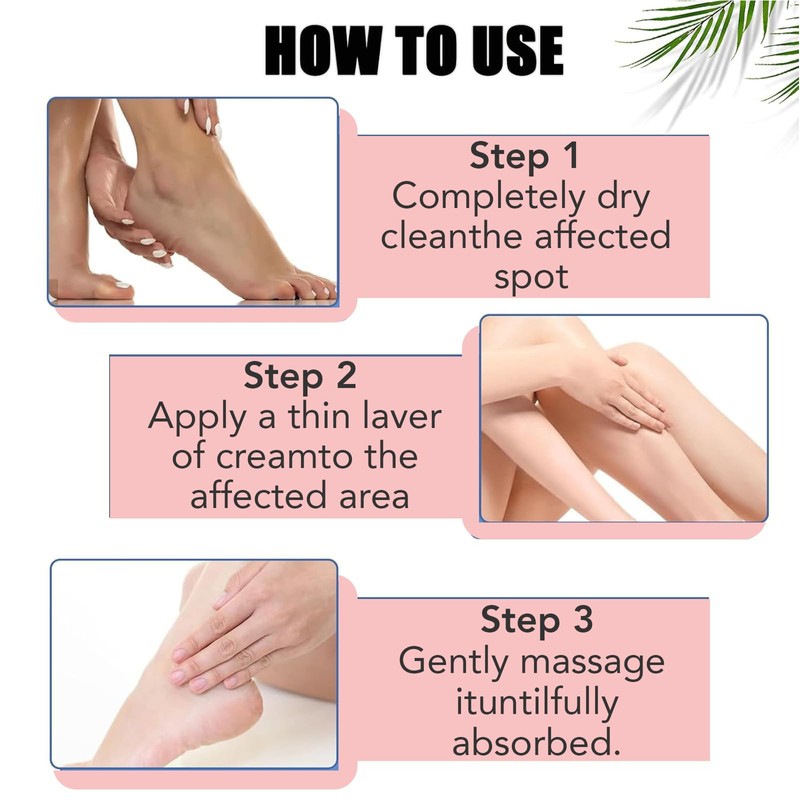 HOW TO USE

Step 1
Completely dry cleanthe affected spot

Step 2
Apply a thin laver of creamto the affected area

Step 3
Gently massage ituntilfully absorbed.