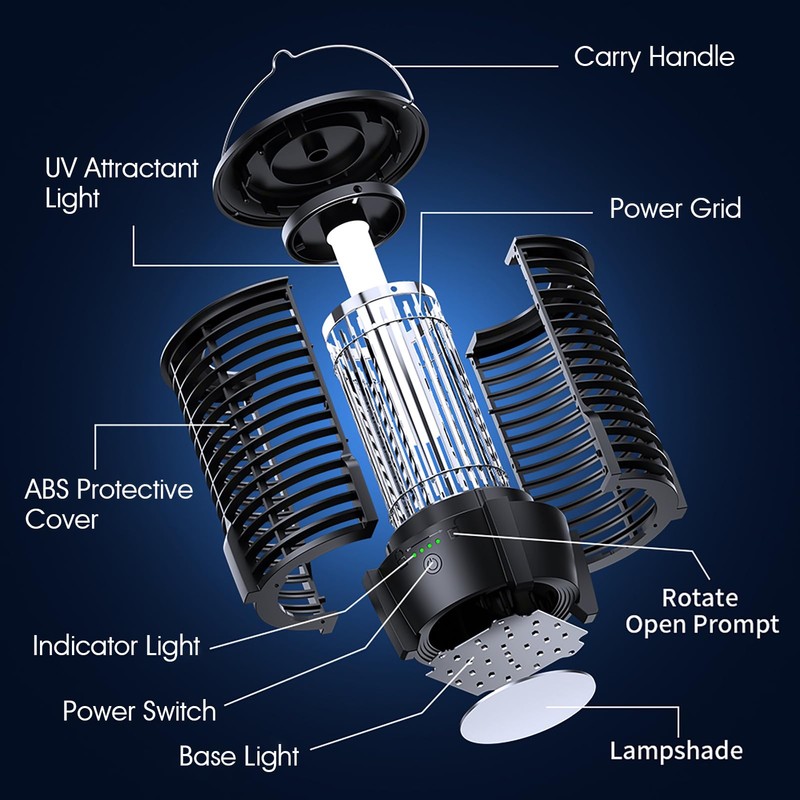 Carry Handle

UV Attractant Light

Power Grid

ABS Protective Cover

Rotate Open Prompt

Indicator Light

Power Switch

Base Light

Lampshade