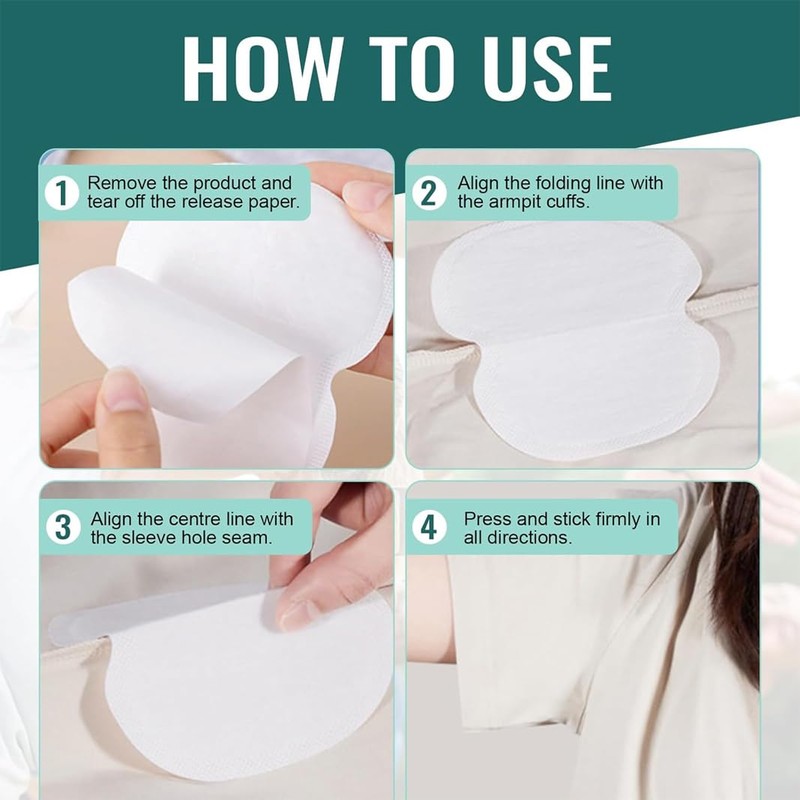 HOW TO USE

1 Remove the product and tear off the release paper.

2 Align the folding line with the armpit cuffs.

3 Align the centre line with the sleeve hole seam.

4 Press and stick firmly in all directions.