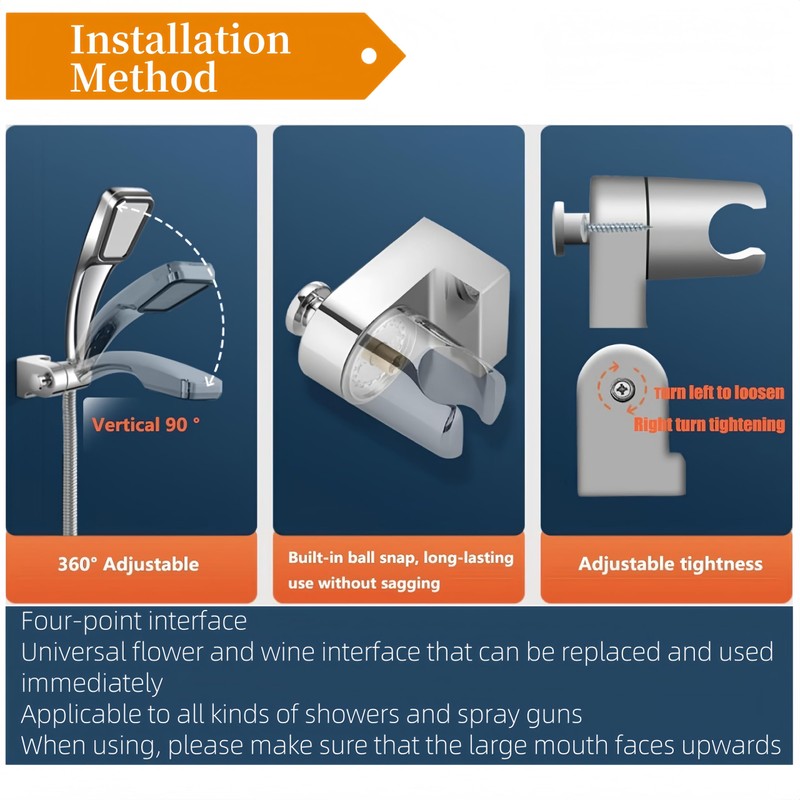 Installation Method

Vertical 90 °

360° Adjustable

Built-in ball snap, long-lasting use without sagging

Turn left to loosen
Right turn tightening

Adjustable tightness

Four-point interface
Universal flower and wine interface that can be replaced and used immediately
Applicable to all kinds of showers and spray guns
When using, please make sure that the large mouth faces upwards