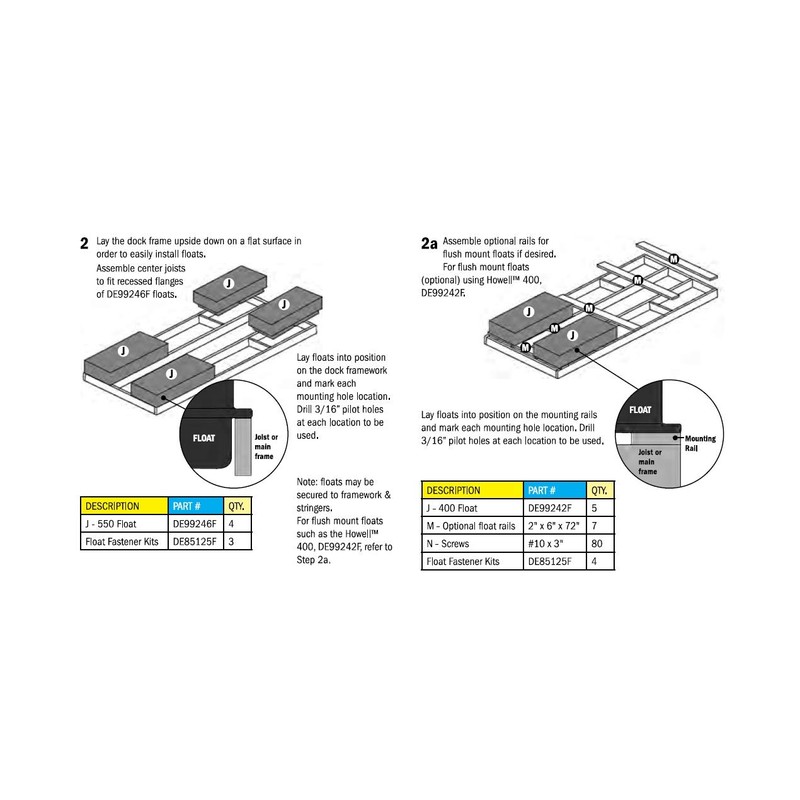 2 Lay the dock frame upside down on a flat surface in order to easily install floats.
Assemble center joists to fit recessed flanges of DE99246F floats.

J
J
J
J

Lay floats into position on the dock framework and mark each mounting hole location. Drill 3/16" pilot holes at each location to be used.

FLOAT
Joist or main frame

Note: floats may be secured to framework & stringers.
For flush mount floats such as the Howell™ 400, DE99242F, refer to Step 2a.

| DESCRIPTION | PART # | QTY. |
|---|---|---|
| J - 550 Float | DE99246F | 4 |
| Float Fastener Kits | DE85125F | 3 |

2a Assemble optional rails for flush mount floats if desired.
For flush mount floats (optional) using Howell™ 400, DE99242F.

M
M
M
M
M
J
J

Lay floats into position on the mounting rails and mark each mounting hole location. Drill 3/16" pilot holes at each location to be used.

FLOAT
Mounting Rail
Joist or main frame

| DESCRIPTION | PART # | QTY. |
|---|---|---|
| J - 400 Float | DE99242F | 5 |
| M - Optional float rails | 2" x 6" x 72" | 7 |
| N - Screws | #10 x 3" | 80 |
| Float Fastener Kits | DE85125F | 4 |