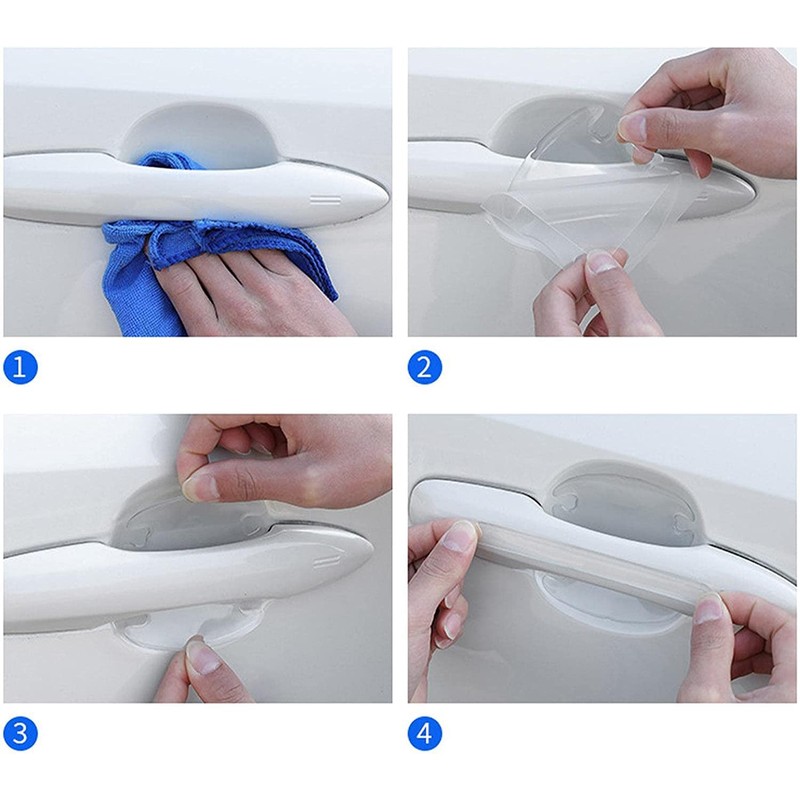 1

2

3

4