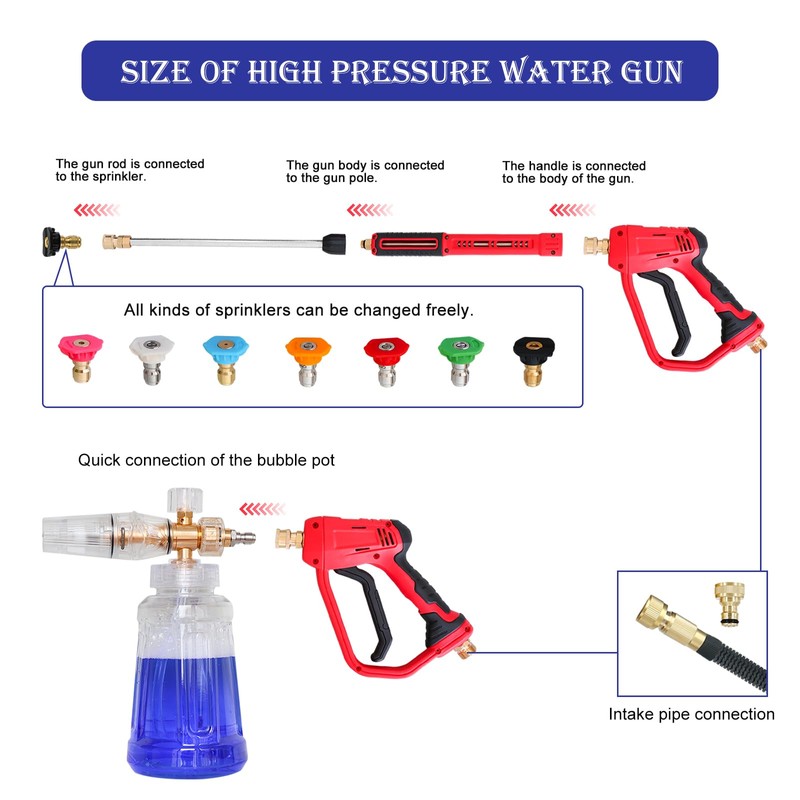 SIZE OF HIGH PRESSURE WATER GUN

The gun rod is connected to the sprinkler.

The gun body is connected to the gun pole.

The handle is connected to the body of the gun.

All kinds of sprinklers can be changed freely.

Quick connection of the bubble pot

Intake pipe connection