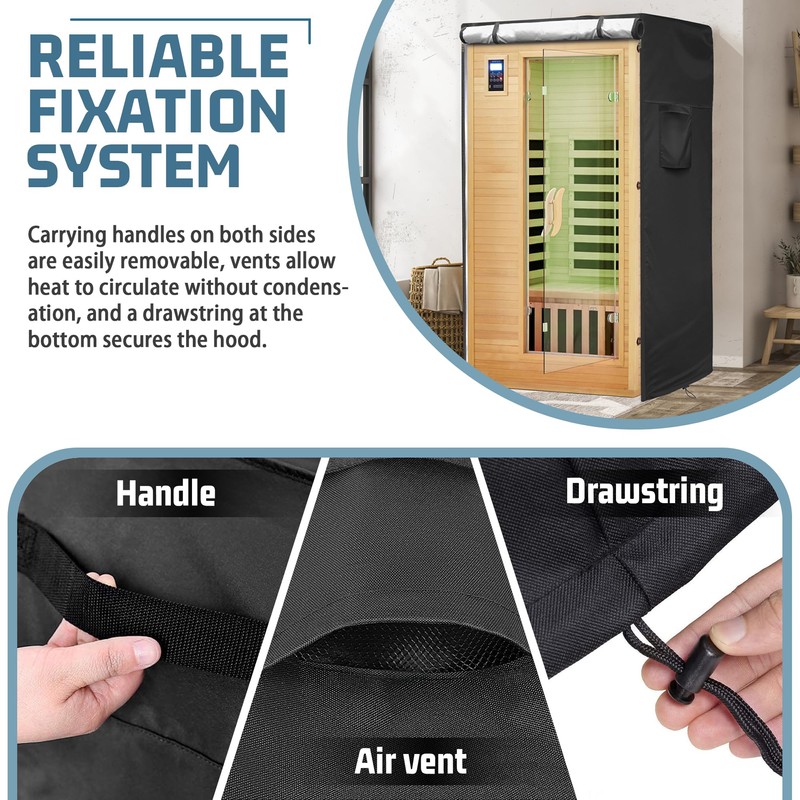 RELIABLE FIXATION SYSTEM

Carrying handles on both sides are easily removable, vents allow heat to circulate without condensation, and a drawstring at the bottom secures the hood.

Handle

Drawstring

Air vent