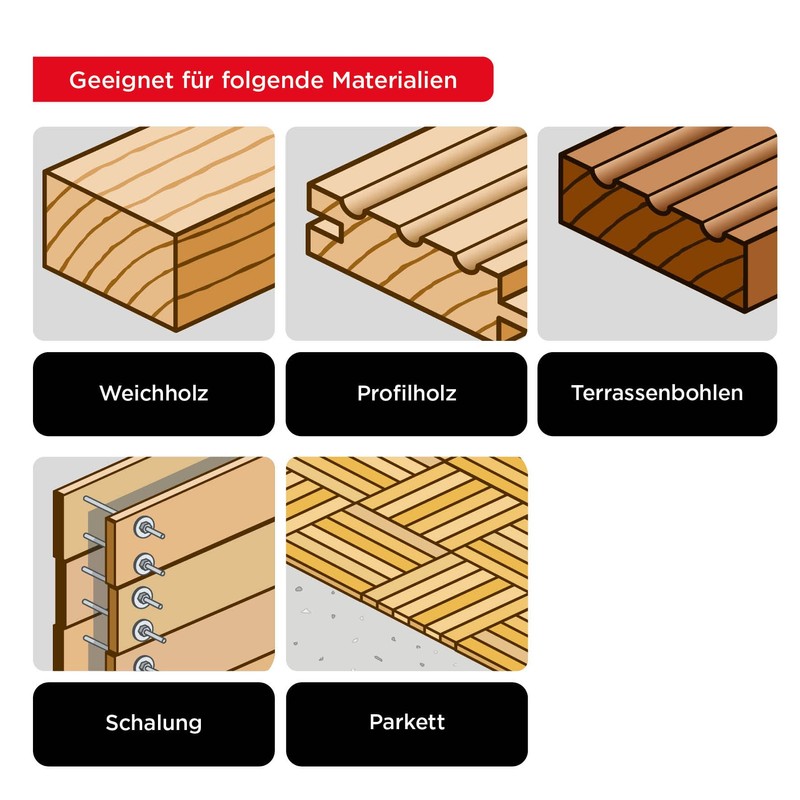 Geeignet für folgende Materialien

Weichholz

Profilholz

Terrassenbohlen

Schalung

Parkett