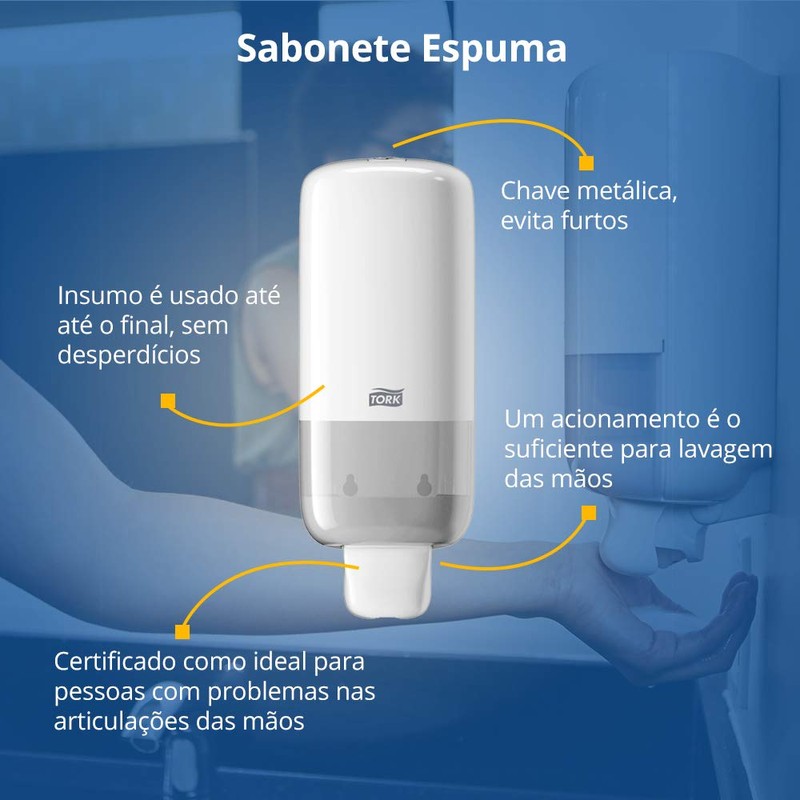 Sabonete Espuma

Chave metálica, evita furtos

Insumo é usado até até o final, sem desperdícios

TORK

Um acionamento é o suficiente para lavagem das mãos

Certificado como ideal para pessoas com problemas nas articulações das mãos