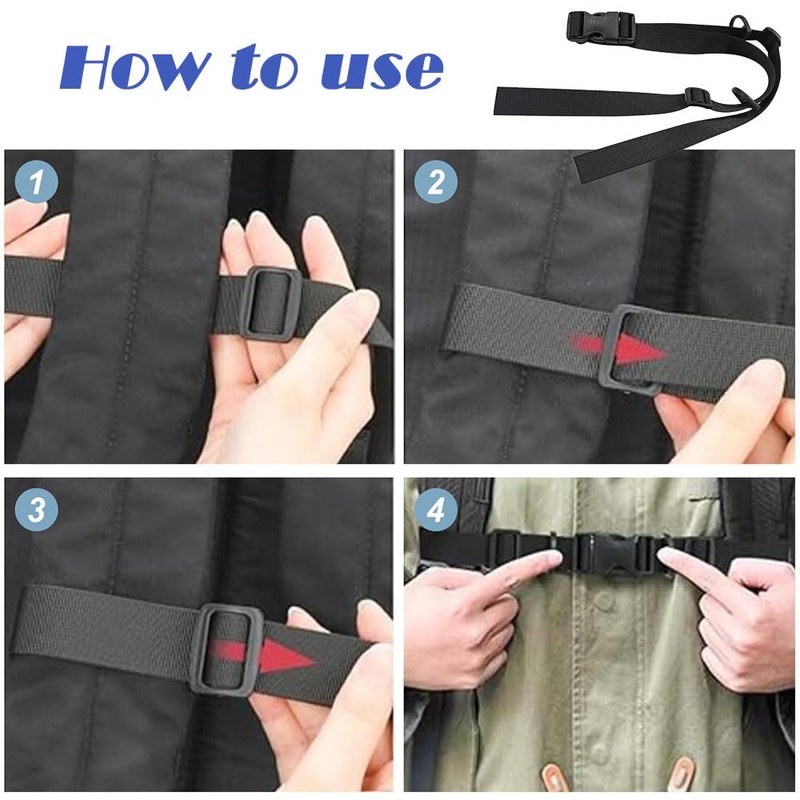 How to use

1

2

3

4