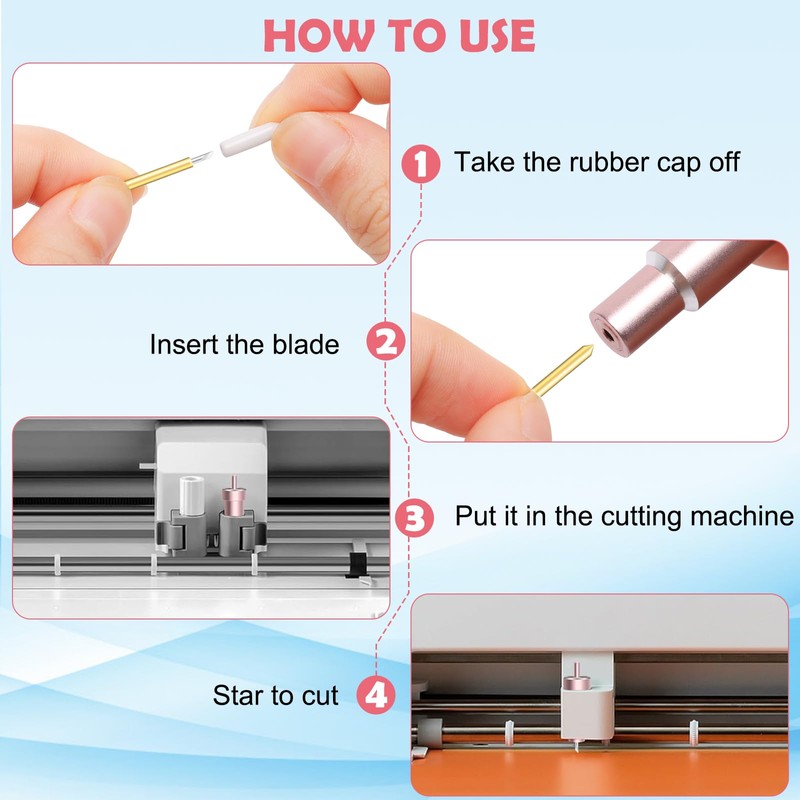 HOW TO USE

1 Take the rubber cap off

Insert the blade 2

3 Put it in the cutting machine

Star to cut 4