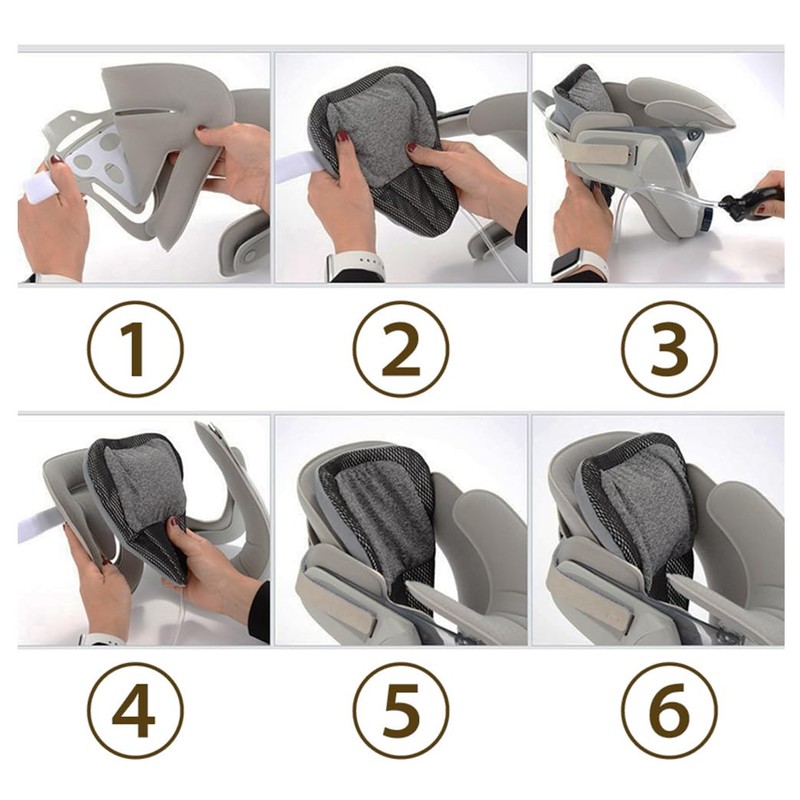 1

2

3

4

5

6