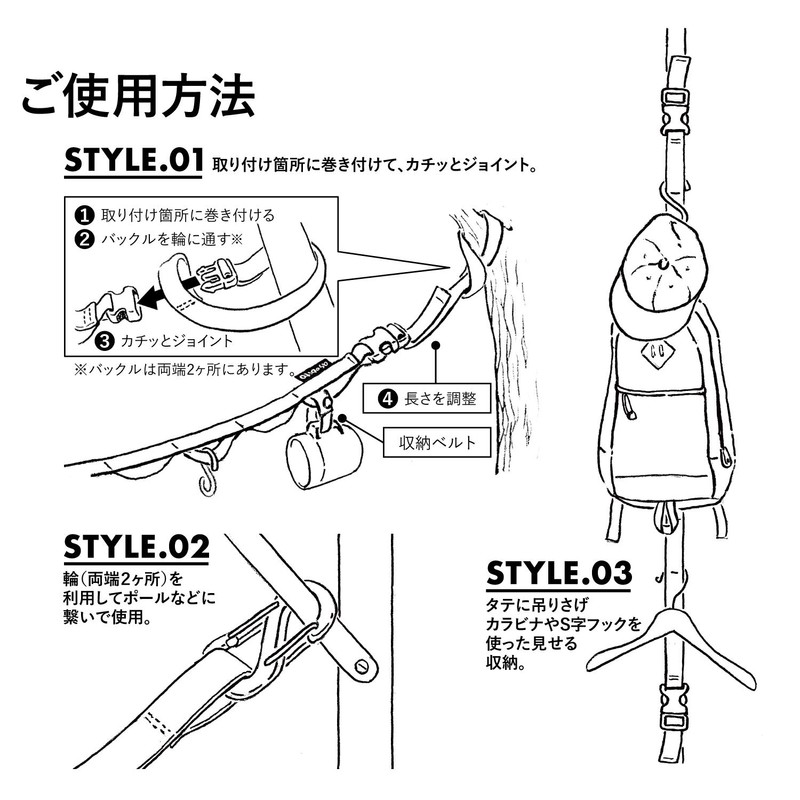 ご使用方法

STYLE.01 取り付け箇所に巻き付けて、カチッとジョイント。

❶ 取り付け箇所に巻き付ける
❷ バックルを輪に通す※
❸ カチッとジョイント

※バックルは両端2ヶ所にあります。

❹ 長さを調整

収納ベルト

STYLE.02
輪(両端2ヶ所)を利用してポールなどに繋いで使用。

STYLE.03
タテに吊りさげカラビナやS字フックを使った見せる収納。