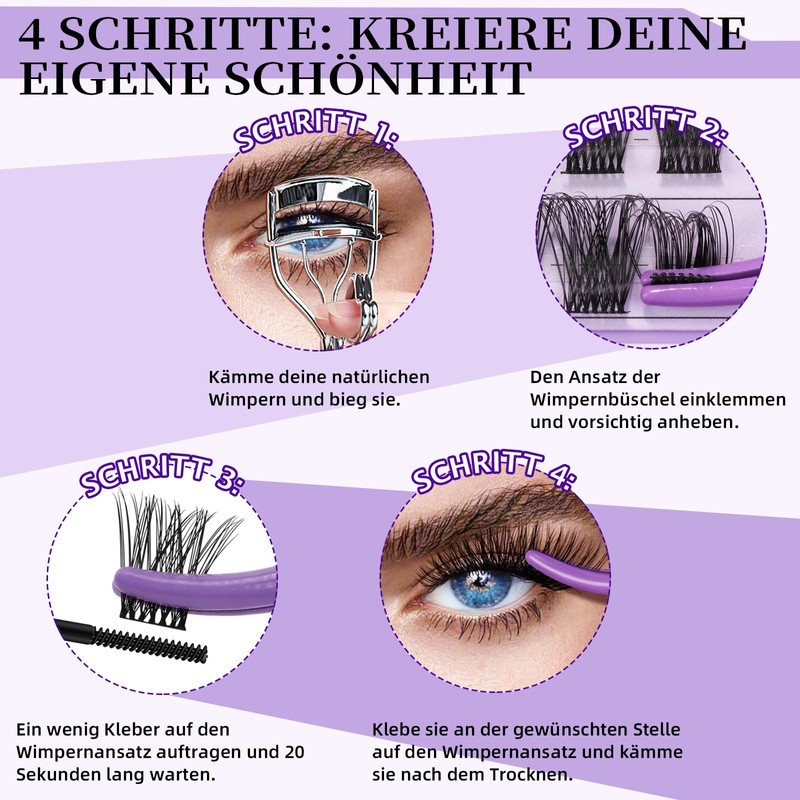 4 SCHRITTE: KREIERE DEINE EIGENE SCHÖNHEIT

SCHRITT 1:

Kämme deine natürlichen Wimpern und bieg sie.

SCHRITT 2:

Den Ansatz der Wimpernbüschel einklemmen und vorsichtig anheben.

SCHRITT 3:

Ein wenig Kleber auf den Wimpernansatz auftragen und 20 Sekunden lang warten.

SCHRITT 4:

Klebe sie an der gewünschten Stelle auf den Wimpernansatz und kämme sie nach dem Trocknen.