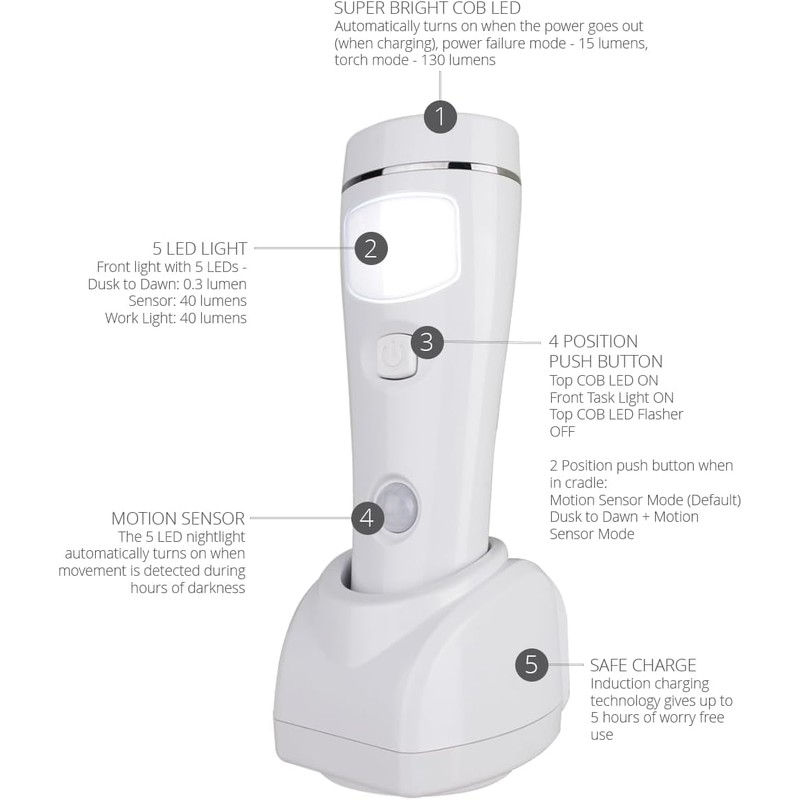 SUPER BRIGHT COB LED
Automatically turns on when the power goes out (when charging), power failure mode - 15 lumens, torch mode - 130 lumens

1

5 LED LIGHT
Front light with 5 LEDs -
Dusk to Dawn: 0.3 lumen
Sensor: 40 lumens
Work Light: 40 lumens

2

3

4 POSITION
PUSH BUTTON
Top COB LED ON
Front Task Light ON
Top COB LED Flasher
OFF

2 Position push button when in cradle:
Motion Sensor Mode (Default)
Dusk to Dawn + Motion Sensor Mode

MOTION SENSOR
The 5 LED nightlight automatically turns on when movement is detected during hours of darkness

4

5

SAFE CHARGE
Induction charging technology gives up to 5 hours of worry free use